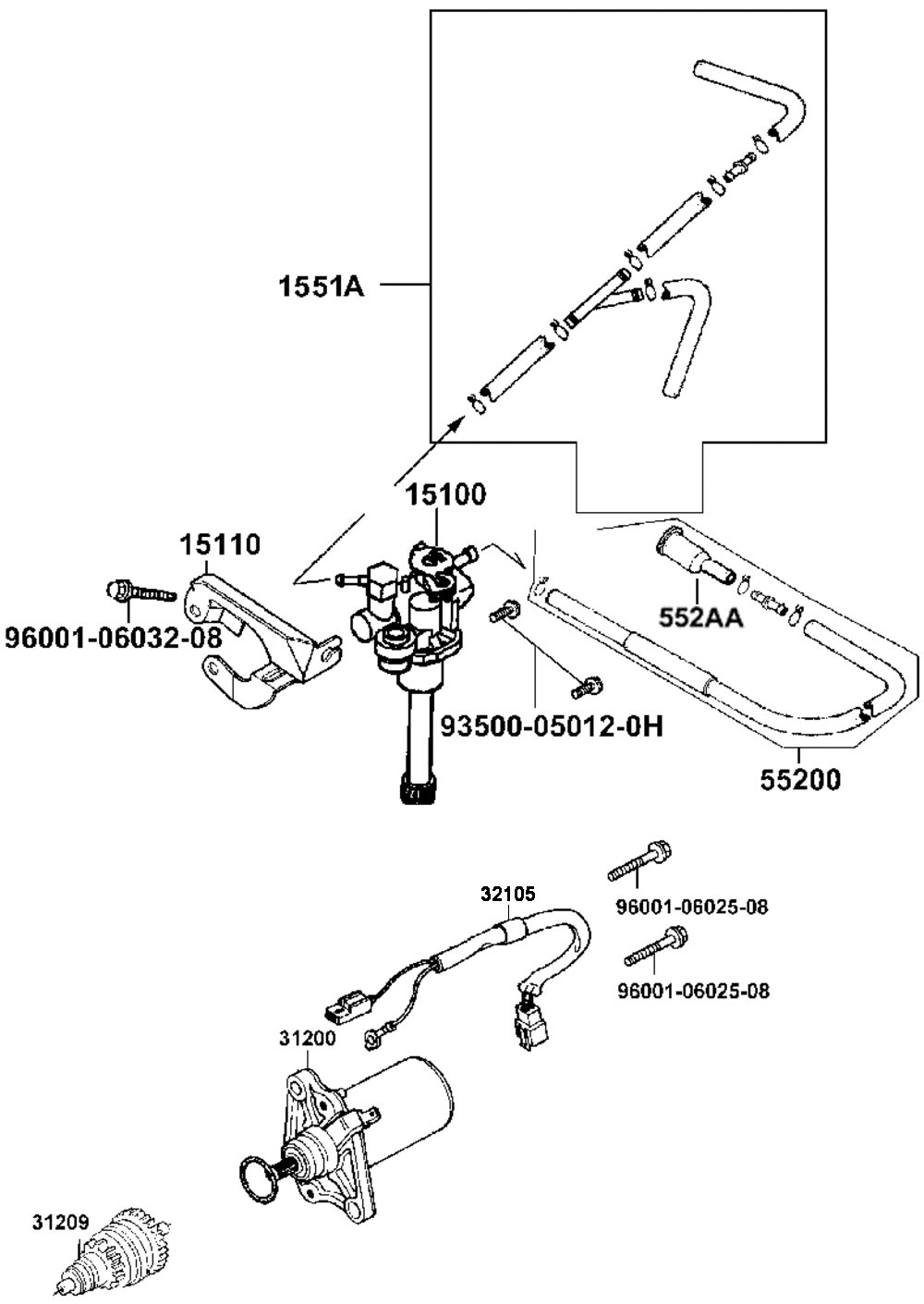 1551A

15100

15110

96001-06032-08

552AA

93500-05012-0H

55200

32105

96001-06025-08

96001-06025-08

31200

31209