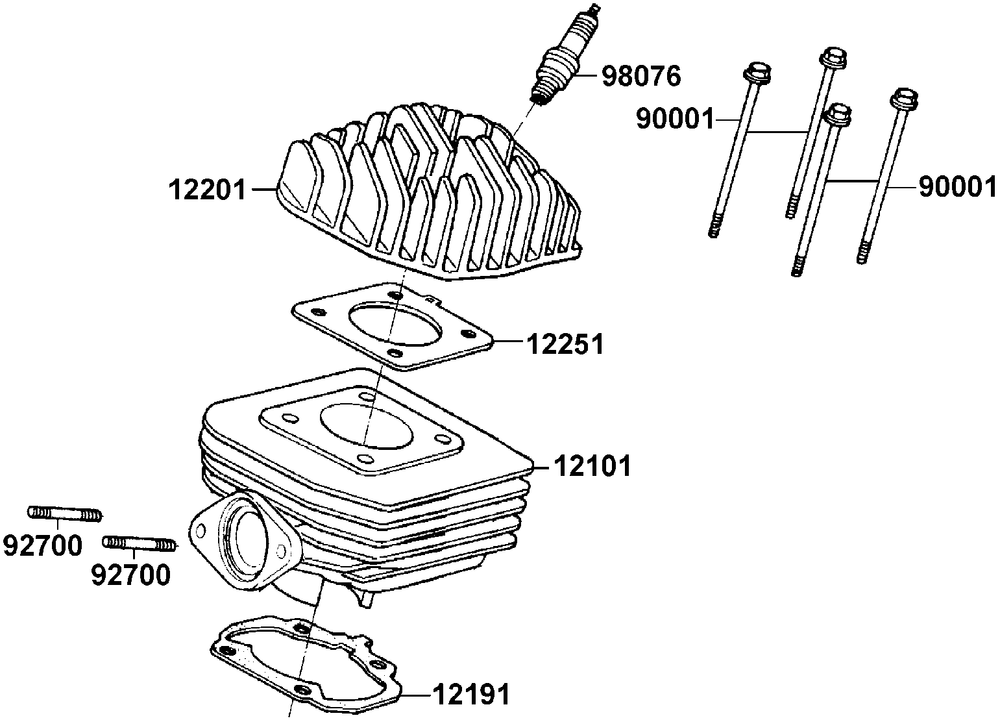 98076
90001
12201
90001
12251
12101
92700
92700
12191