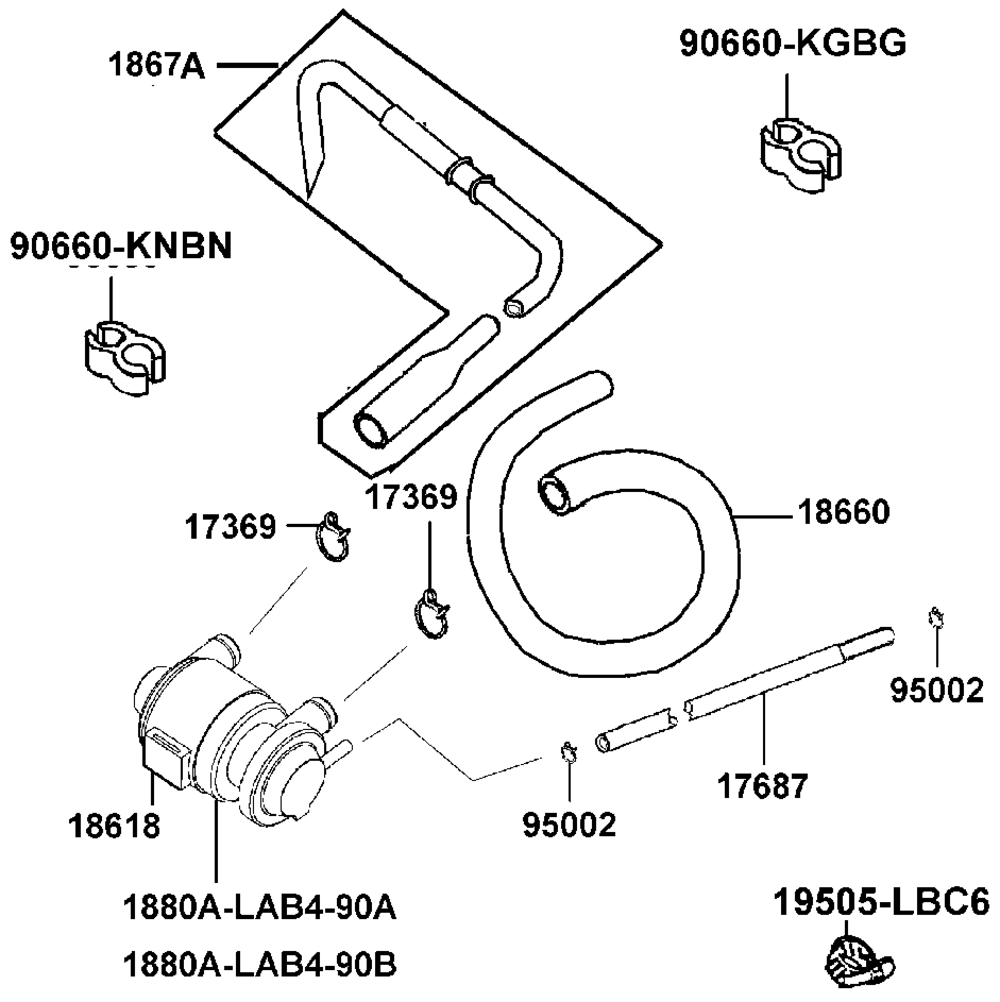 1867A
90660-KGBG
90660-KNBN
17369
17369
18660
95002
17687
95002
18618
1880A-LAB4-90A
1880A-LAB4-90B
19505-LBC6