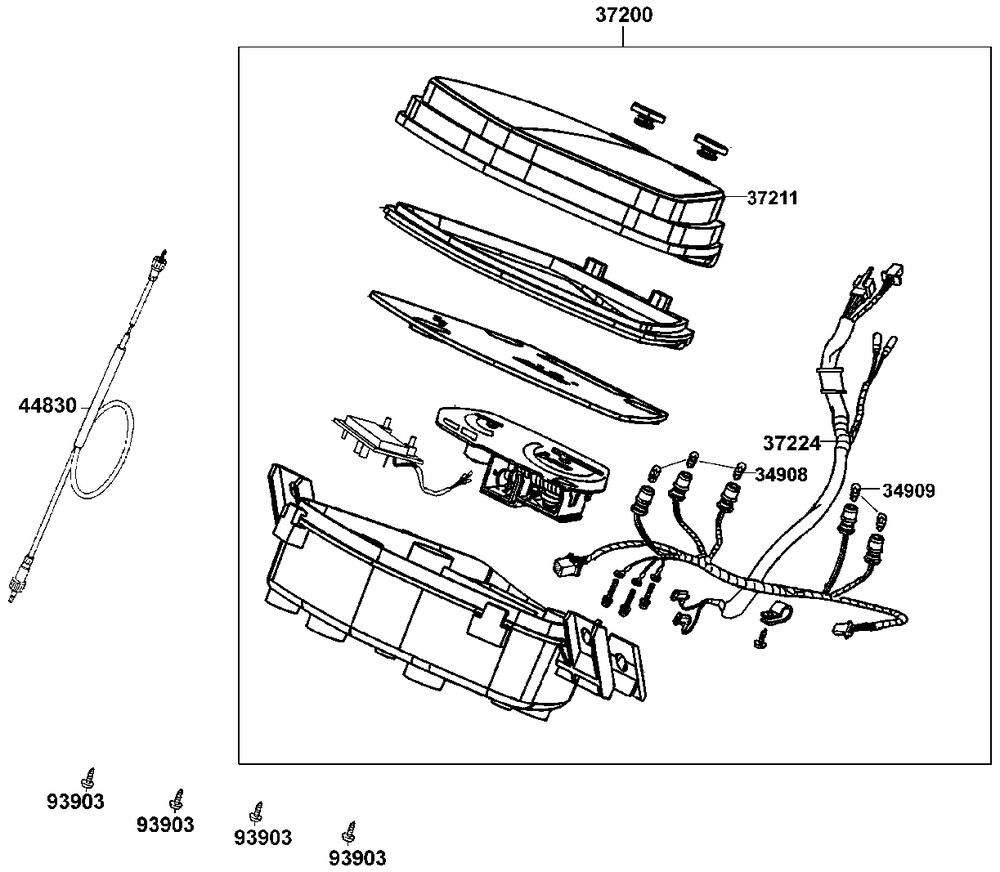 37200
37211
44830
37224
34908
34909
93903
93903
93903
93903