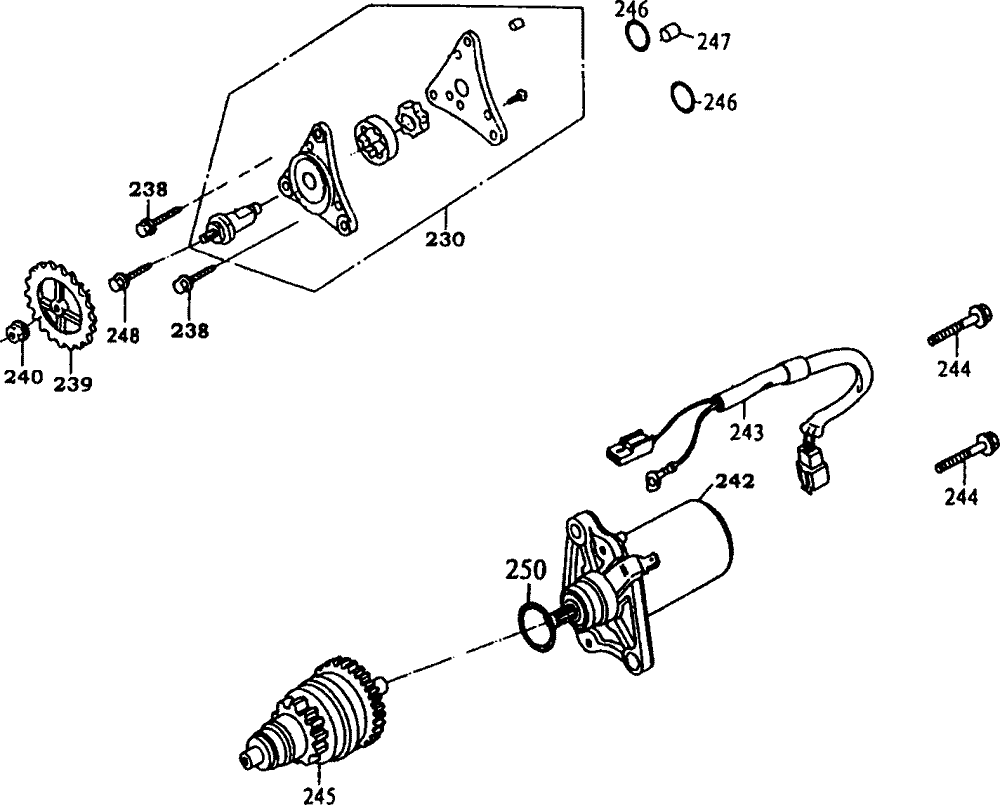 246
247
246
238
230
248
238
240
239
244
243
244
242
250
245