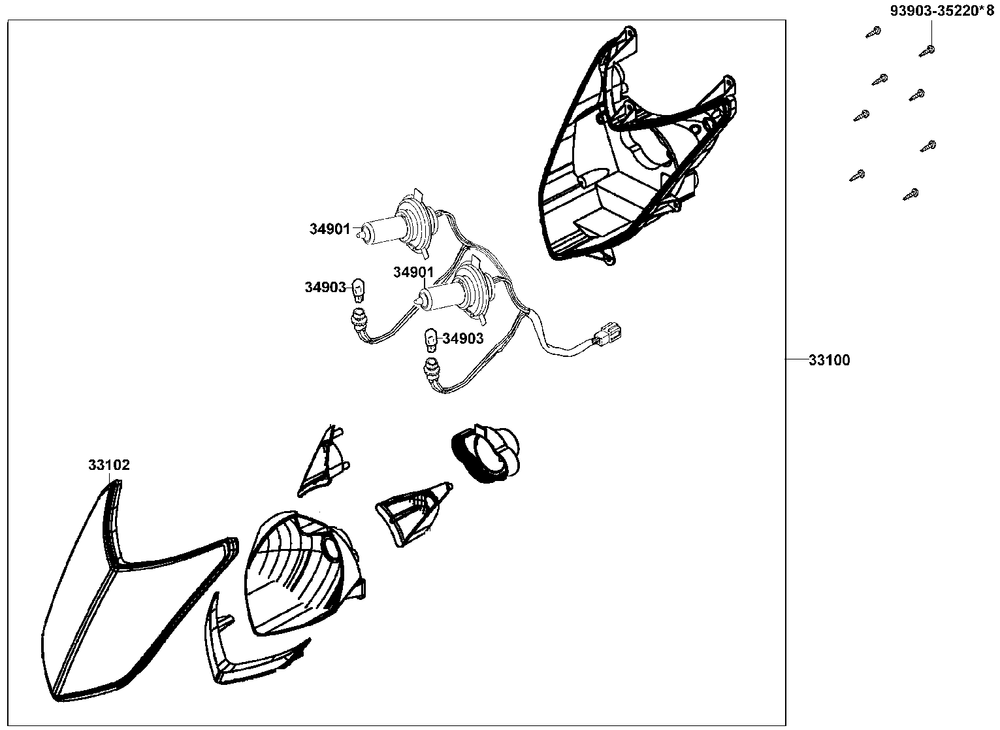 93903-35220*8

34901

34901

34903

34903

33100

33102