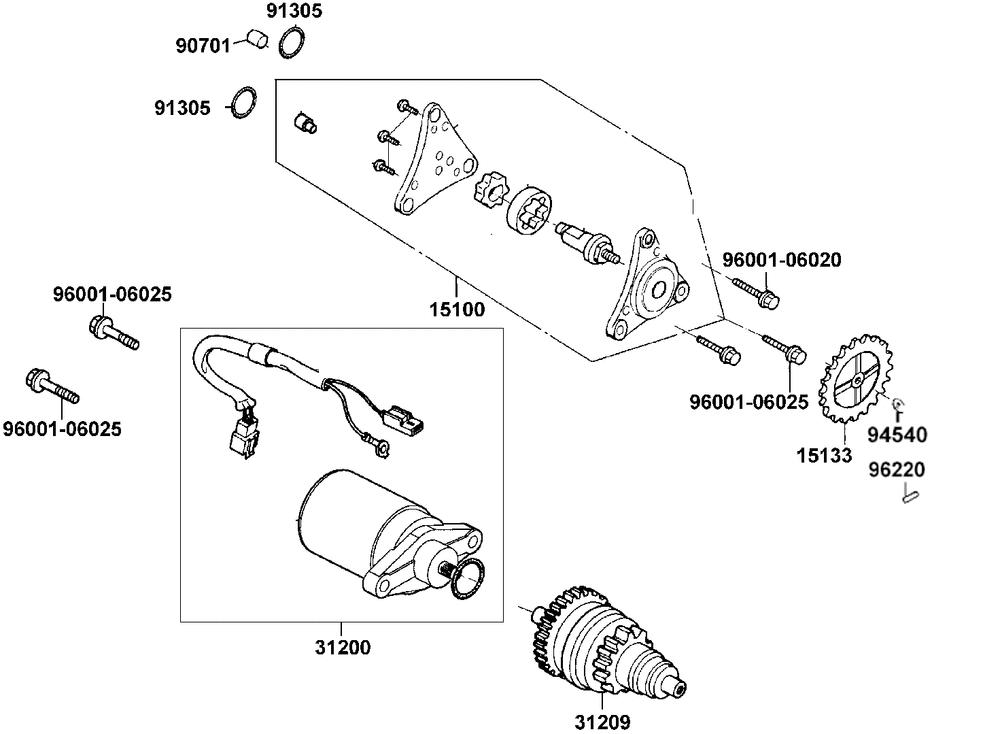 91305
90701
91305
96001-06020
96001-06025
15100
96001-06025
96001-06025
94540
15133
96220
31200
31209