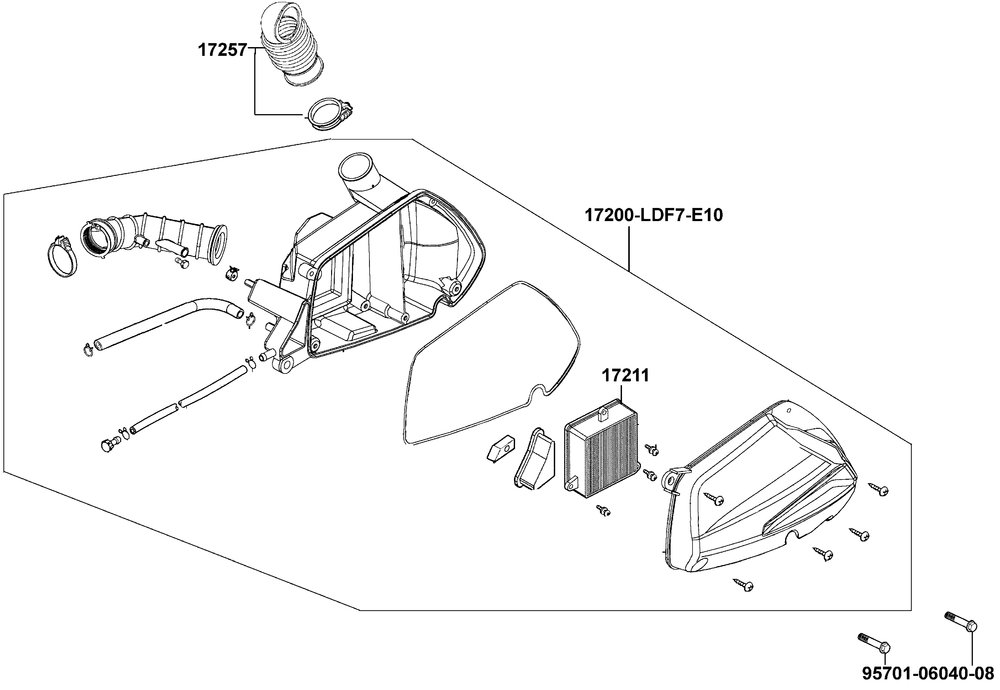 17257

17200-LDF7-E10

17211

95701-06040-08