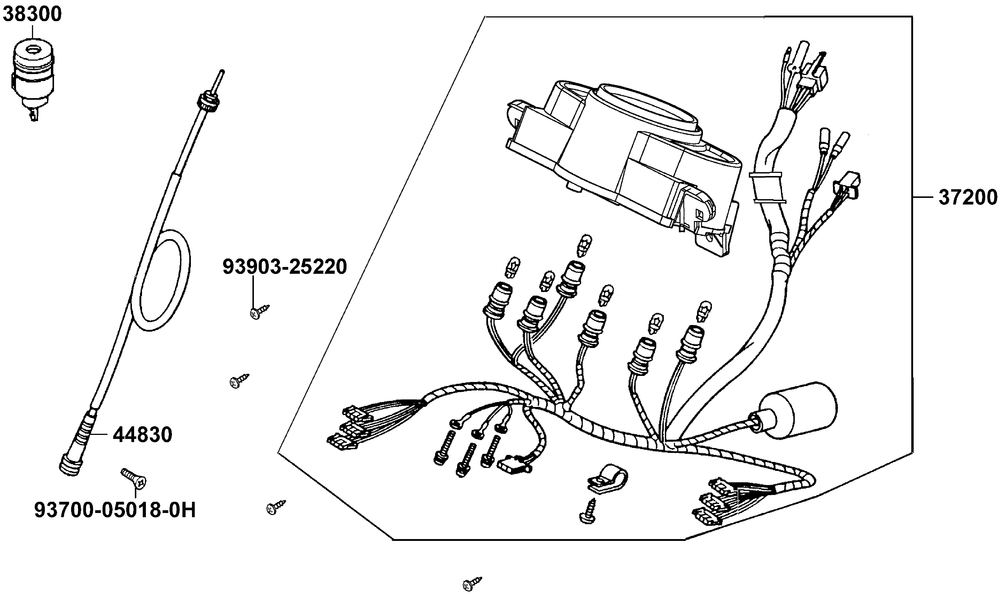 38300

93903-25220

37200

44830

93700-05018-0H