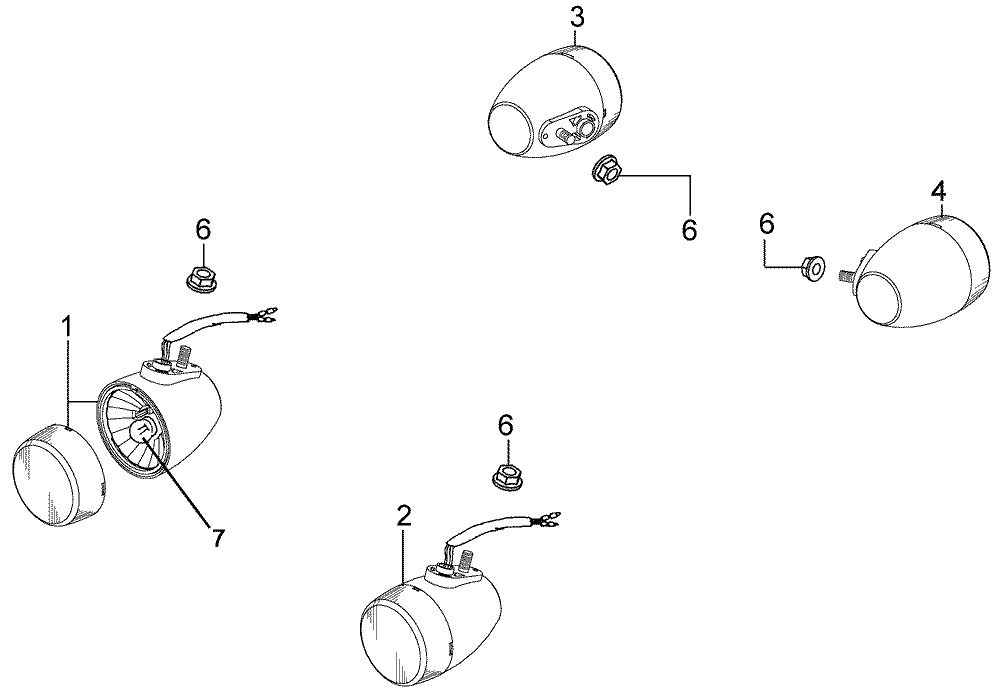 3
6
6
4
6
1
7
6
2