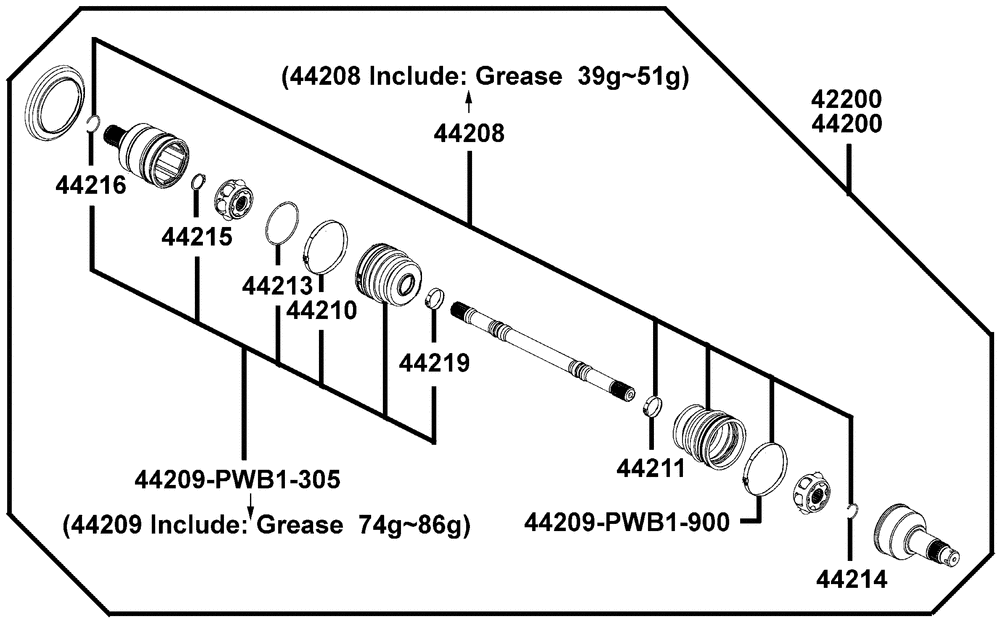 (44208 Include: Grease 39g~51g)

44208

42200
44200

44216

44215

44213

44210

44219

44211

44209-PWB1-305

(44209 Include: Grease 74g~86g)

44209-PWB1-900

44214