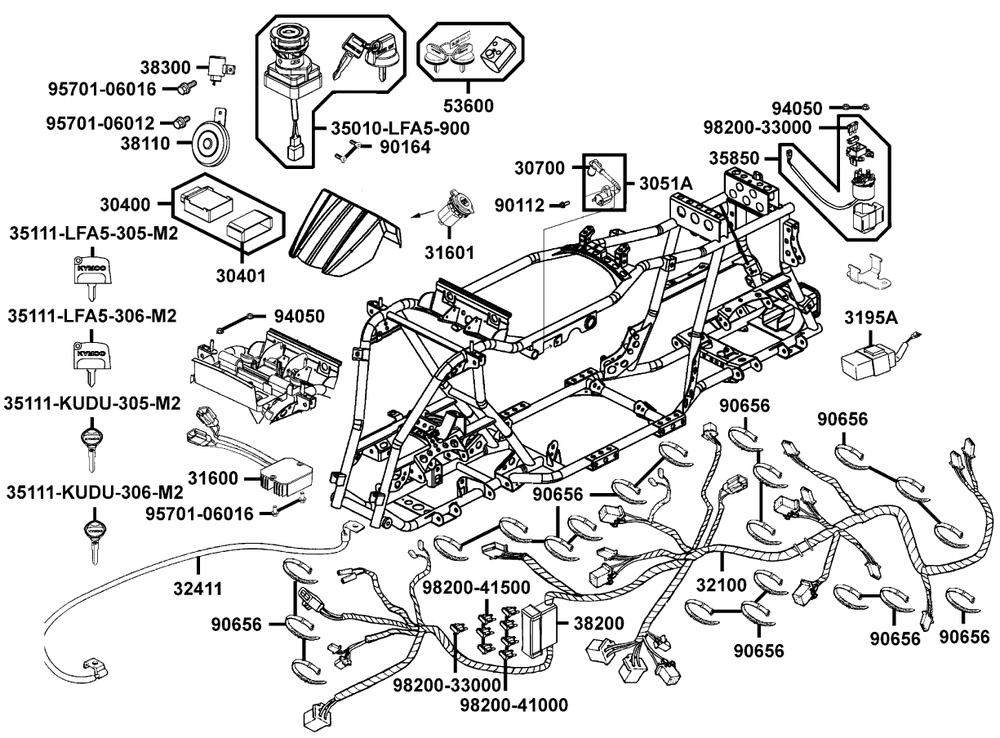 38300
95701-06016
95701-06012
38110
35010-LFA5-900
90164
53600
94050
98200-33000
35850
30700
3051A
90112
30400
30401
31601
35111-LFA5-305-M2
KYMCO
35111-LFA5-306-M2
KYMCO
94050
3195A
35111-KUDU-305-M2
35111-KUDU-306-M2
31600
95701-06016
90656
90656
90656
32411
90656
98200-41500
38200
32100
90656
90656
90656
98200-33000
98200-41000