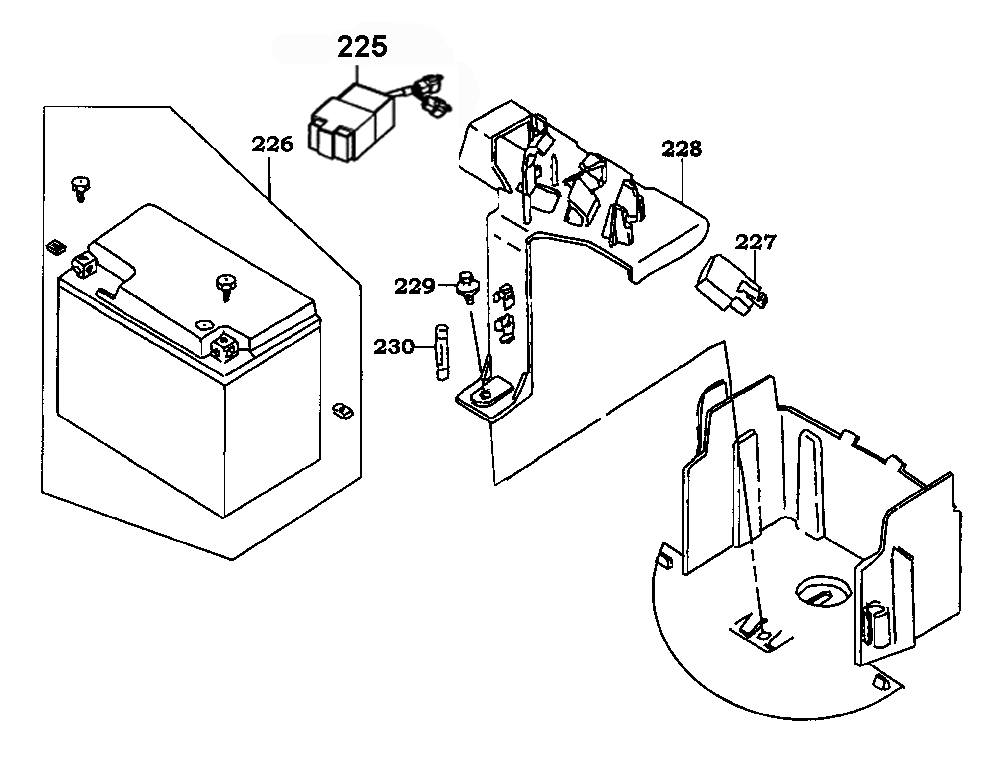 225
226
228
227
229
230