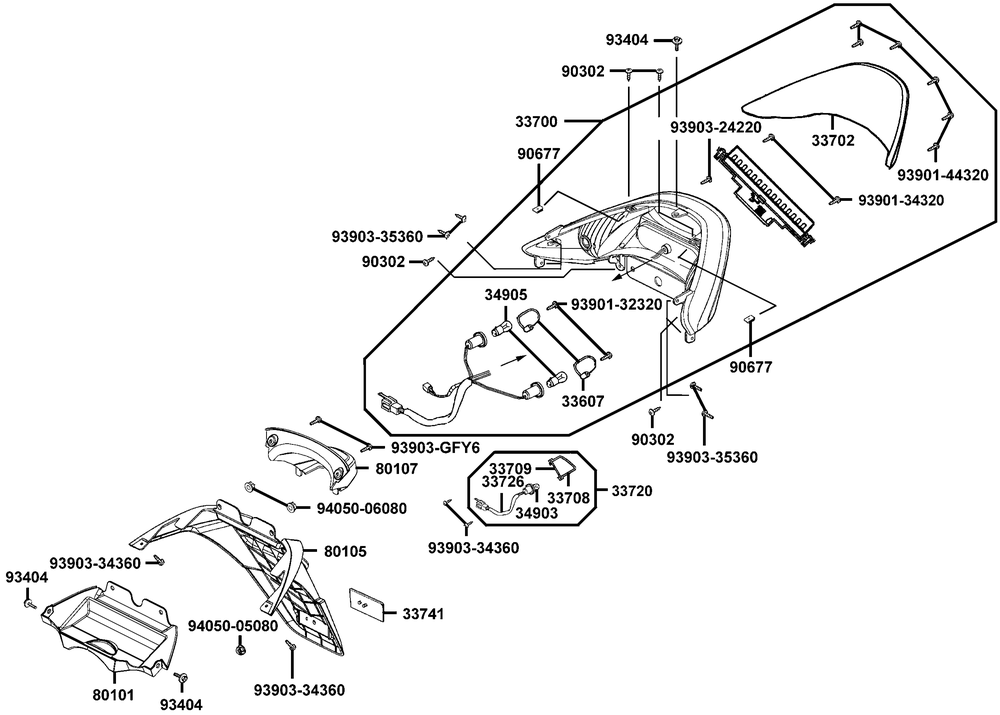 93404
90302
33700
93903-24220
33702
90677
93901-44320
93901-34320
93903-35360
90302
34905
93901-32320
90677
33607
90302
93903-35360
93903-GFY6
80107
33709
33726
33708
33720
34903
94050-06080
93903-34360
93903-34360
80105
93404
33741
94050-05080
93903-34360
80101
93404