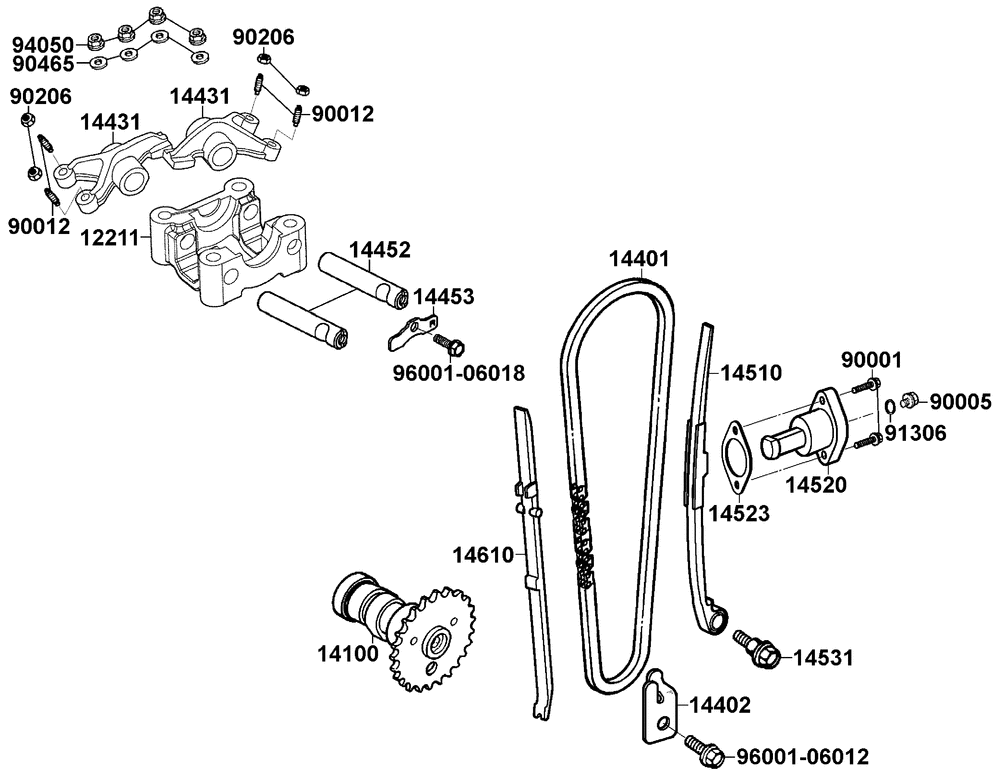 94050
90465
90206
90206
14431
14431
90012
90012
12211
14452
14453
96001-06018
14401
14510
90001
90005
91306
14520
14523
14610
14100
14531
14402
96001-06012