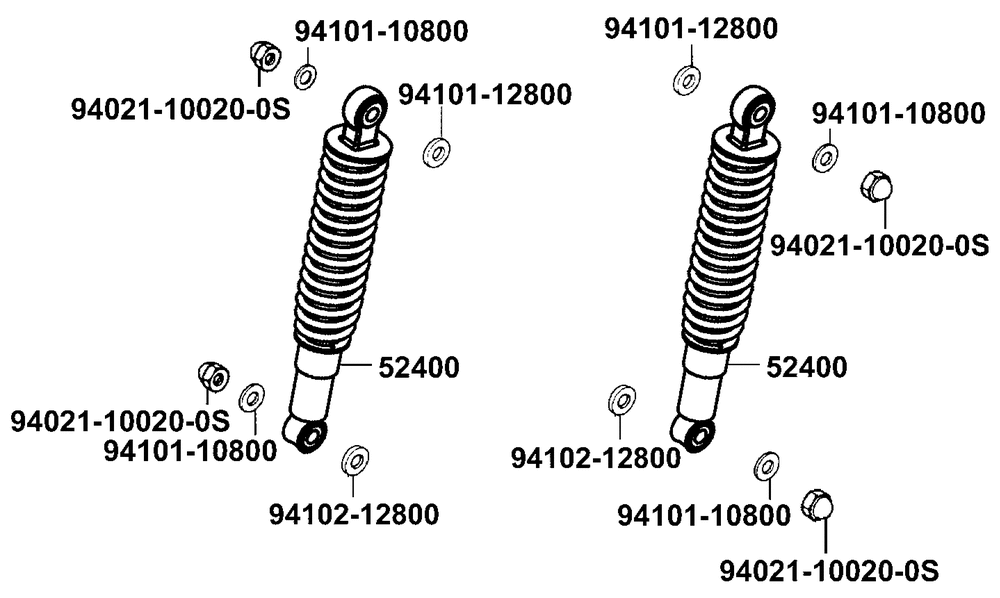 94101-10800
94021-10020-0S
94101-12800
52400
94021-10020-0S
94101-10800
94102-12800

94101-12800
94101-10800
94021-10020-0S
52400
94102-12800
94101-10800
94021-10020-0S