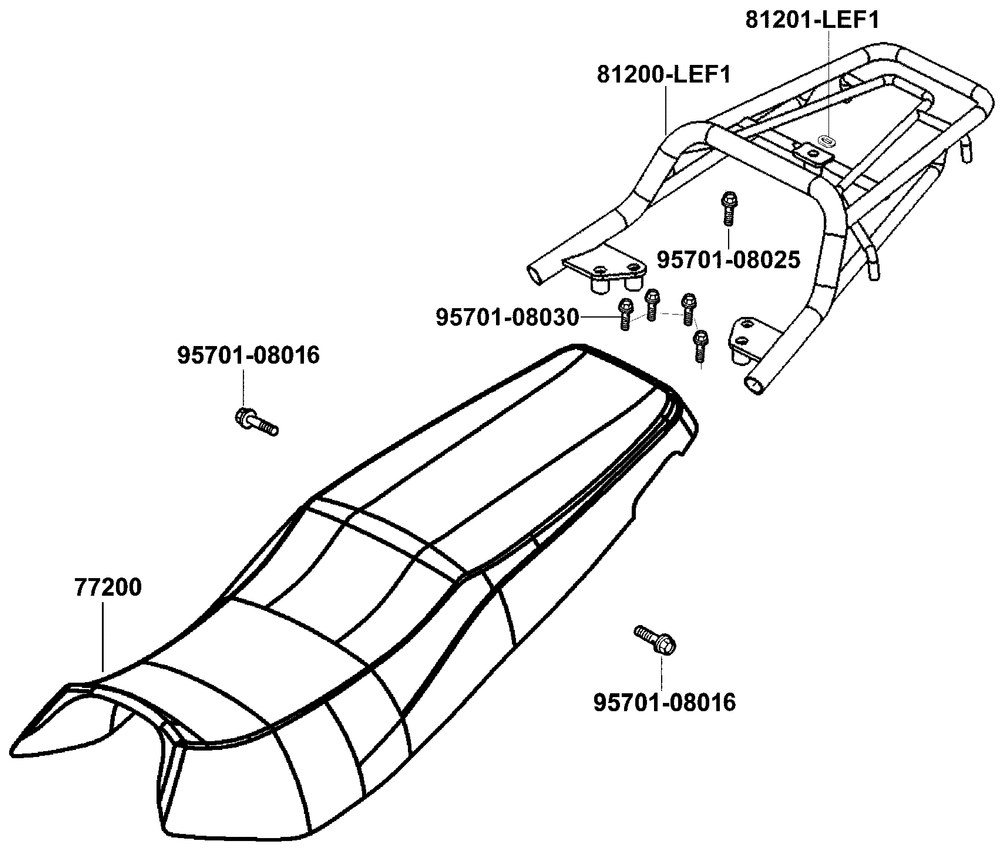 81201-LEF1
81200-LEF1
95701-08025
95701-08030
95701-08016
77200
95701-08016