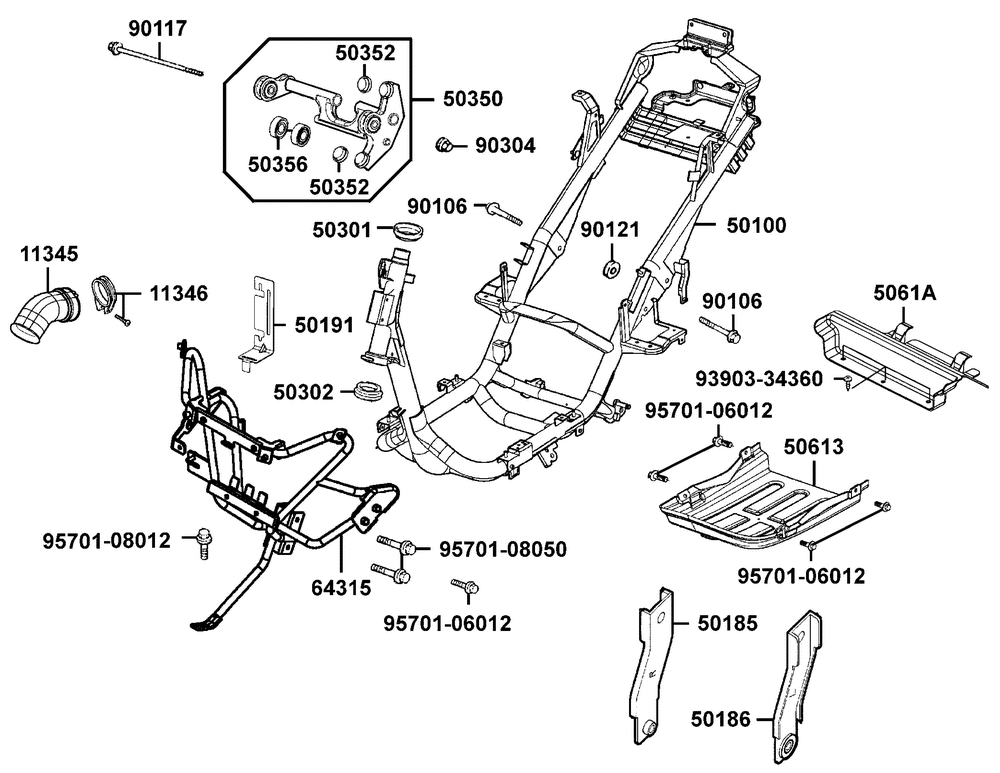 90117
50352
50350
50356
50352
90304
90106
50301
90121
50100
11345
11346
50191
90106
5061A
50302
93903-34360
95701-06012
50613
95701-08012
95701-08050
64315
95701-06012
95701-06012
50185
50186