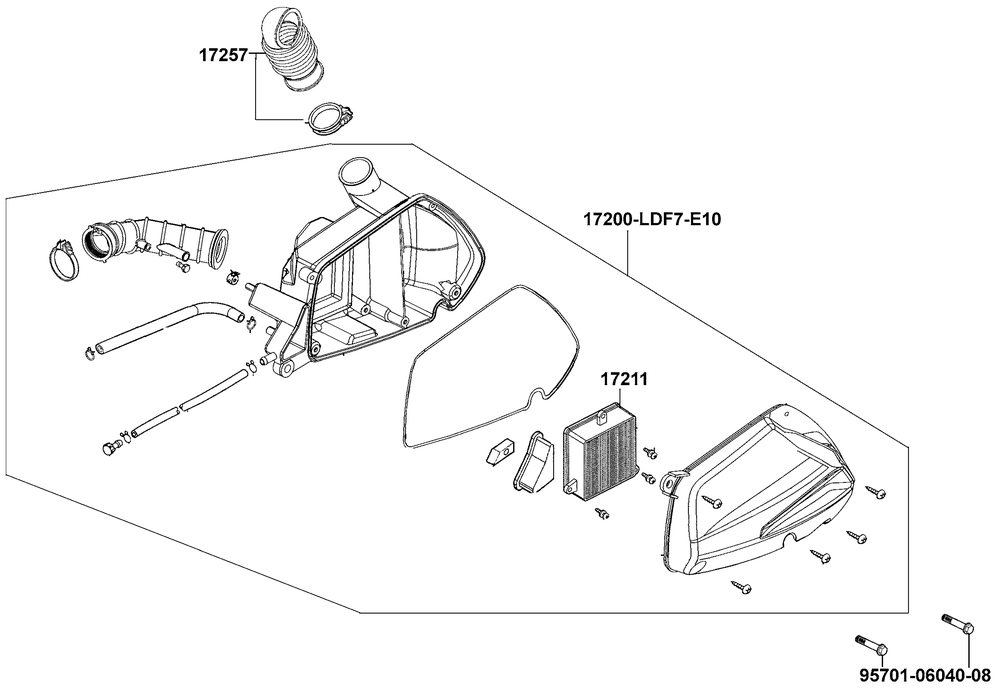 17257

17200-LDF7-E10

17211

95701-06040-08