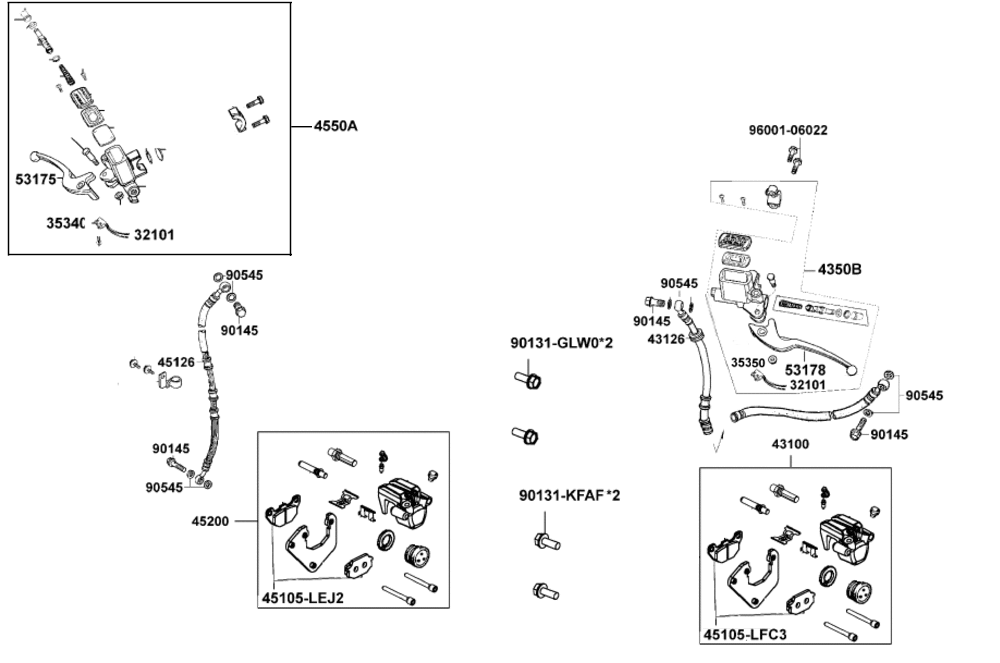 4550A
53175
35340
32101
90545
90145
45126
90145
90545
45200
45105-LEJ2
90131-GLW0*2
90131-KFAF*2
96001-06022
4350B
90545
90145
43126
35350
53178
32101
90545
90145
43100
45105-LFC3