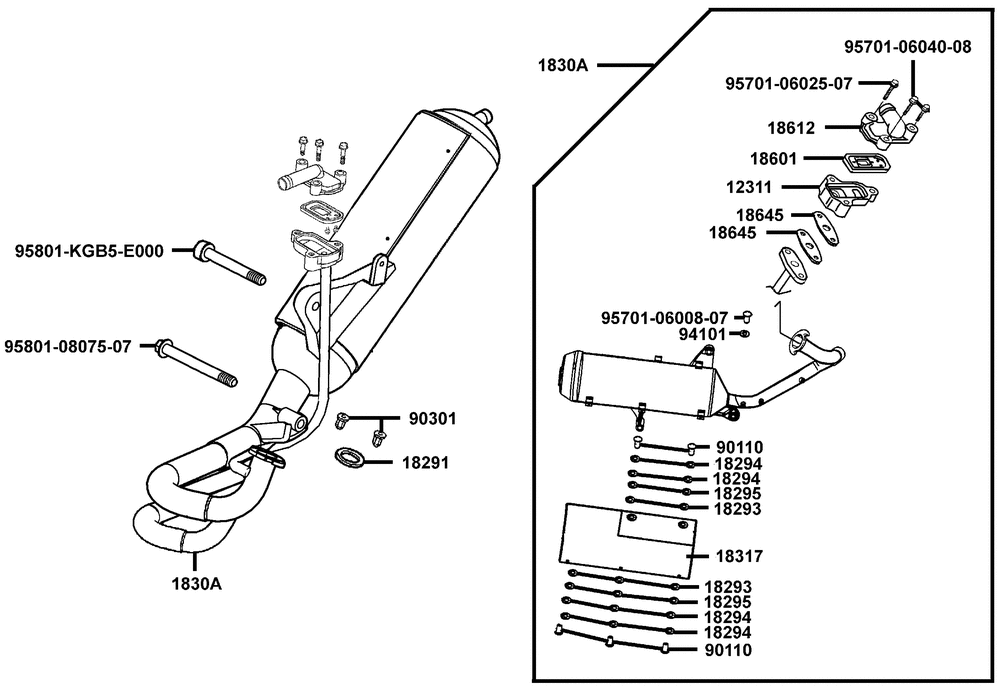 95801-KGB5-E000

95801-08075-07

90301

18291

1830A

1830A

95701-06040-08

95701-06025-07

18612

18601

12311

18645

18645

95701-06008-07

94101

90110

18294

18294

18295

18293

18317

18293

18295

18294

18294

90110