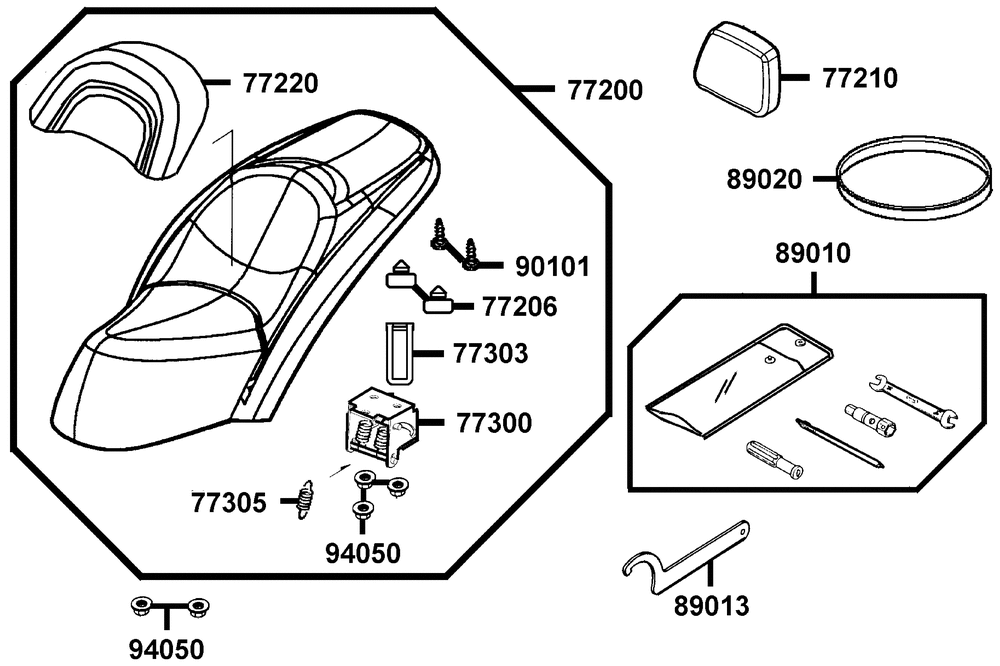 77220
77200
77210
89020
90101
89010
77206
77303
77300
77305
94050
89013
94050