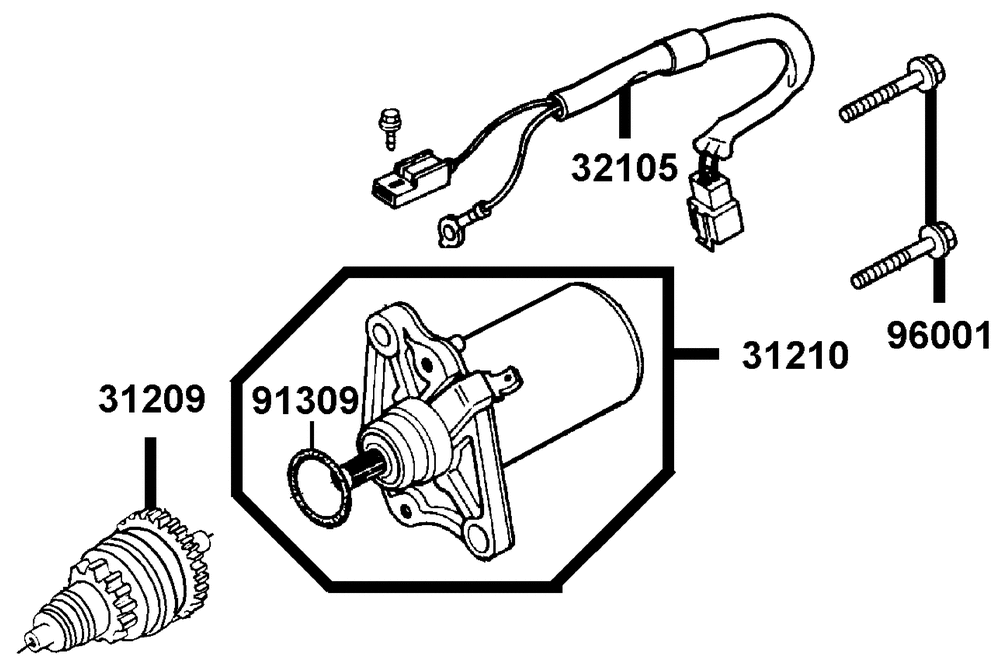 32105

96001

31210

31209

91309