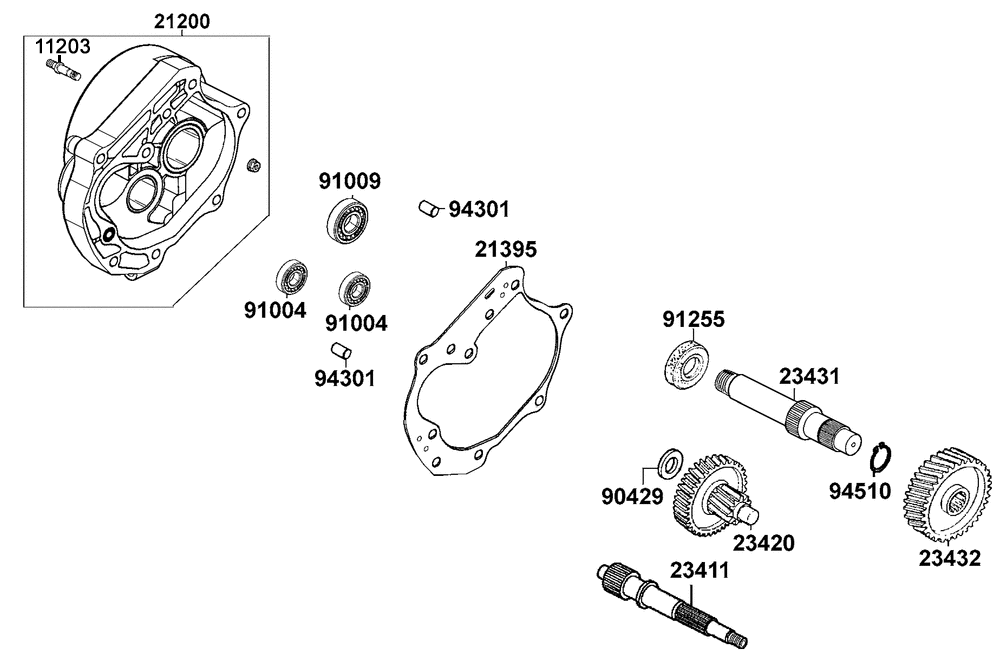 21200
11203
91009
94301
21395
91004
91004
94301
91255
23431
90429
94510
23420
23432
23411