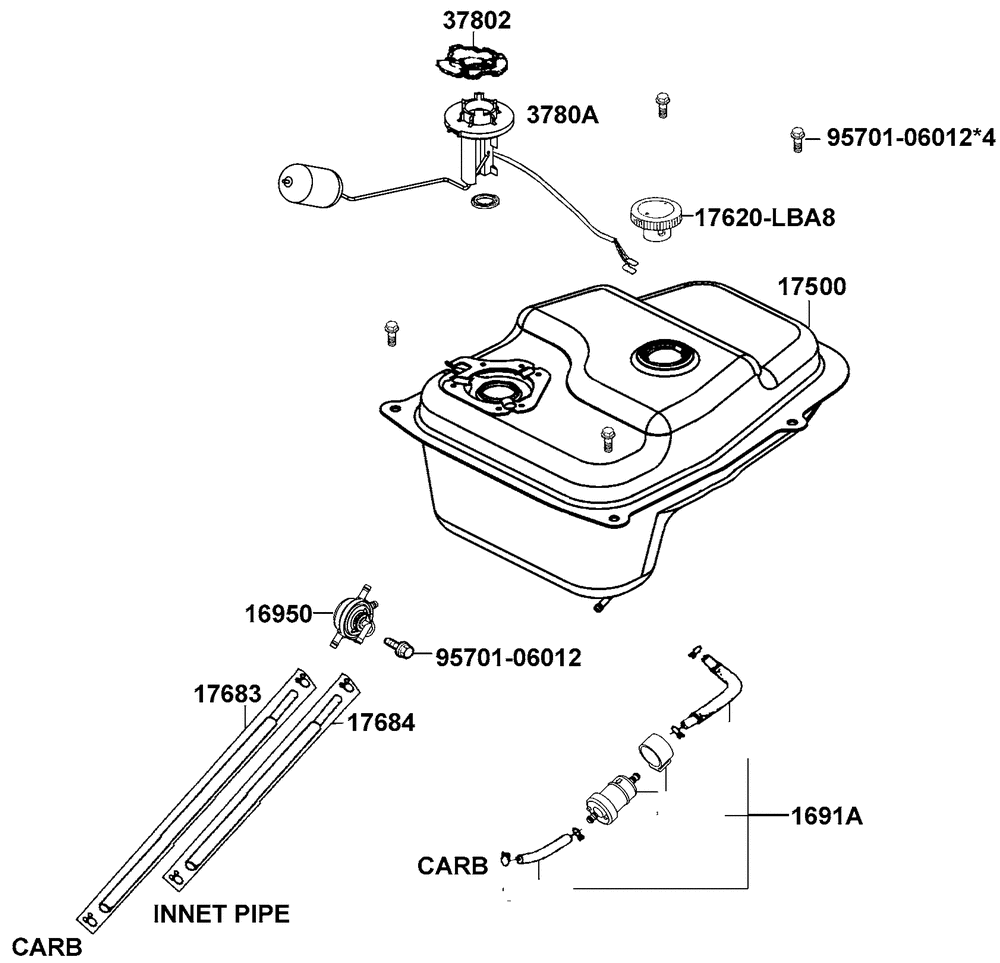 37802
3780A
95701-06012*4
17620-LBA8
17500
16950
95701-06012
17683
17684
1691A
CARB
INNET PIPE
CARB