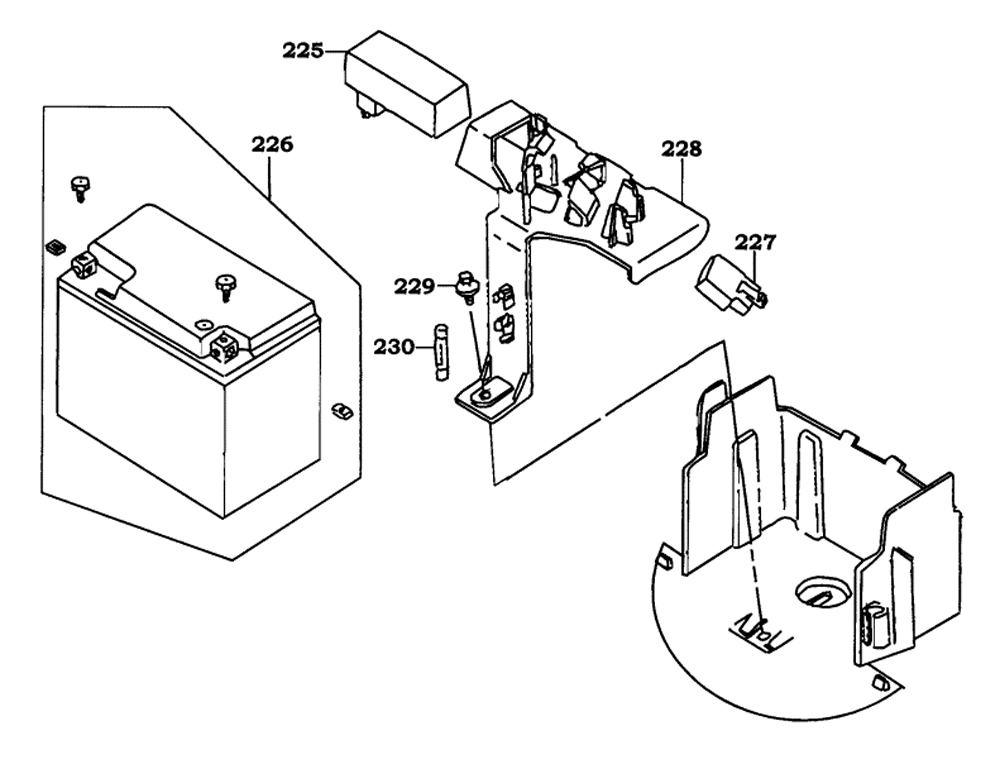 225
226
228
227
229
230