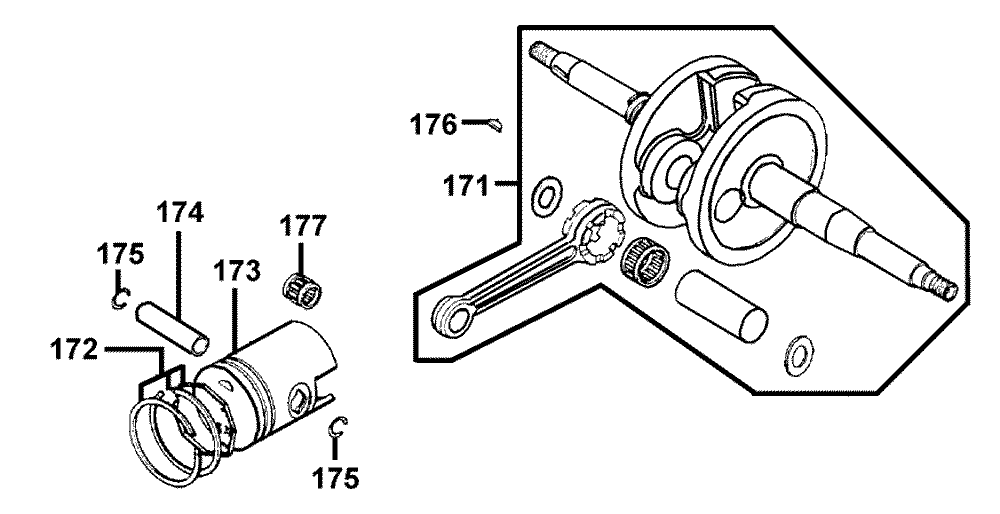 176
171
174
177
175
173
172
175