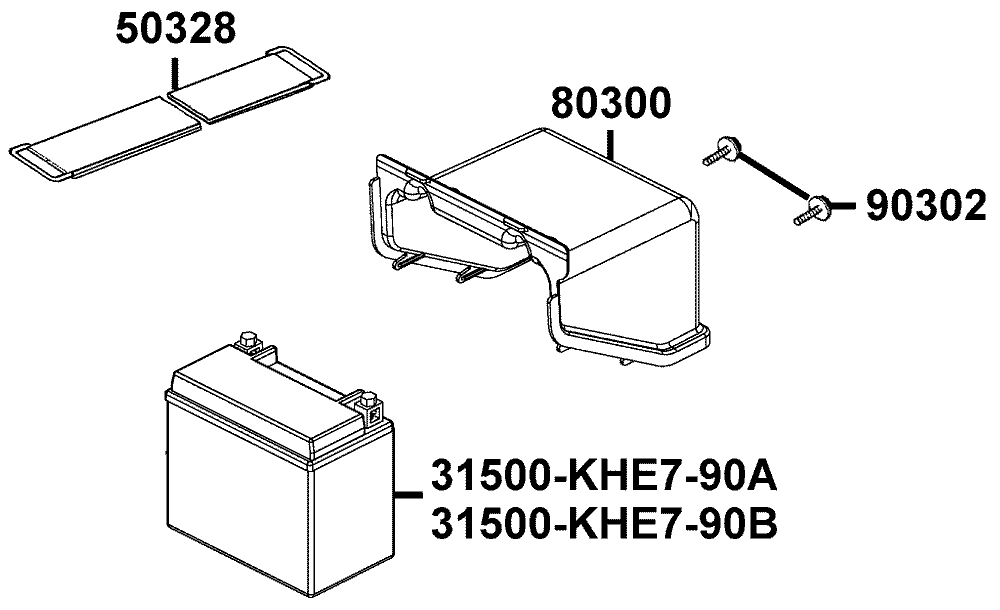 50328

80300

90302

31500-KHE7-90A
31500-KHE7-90B