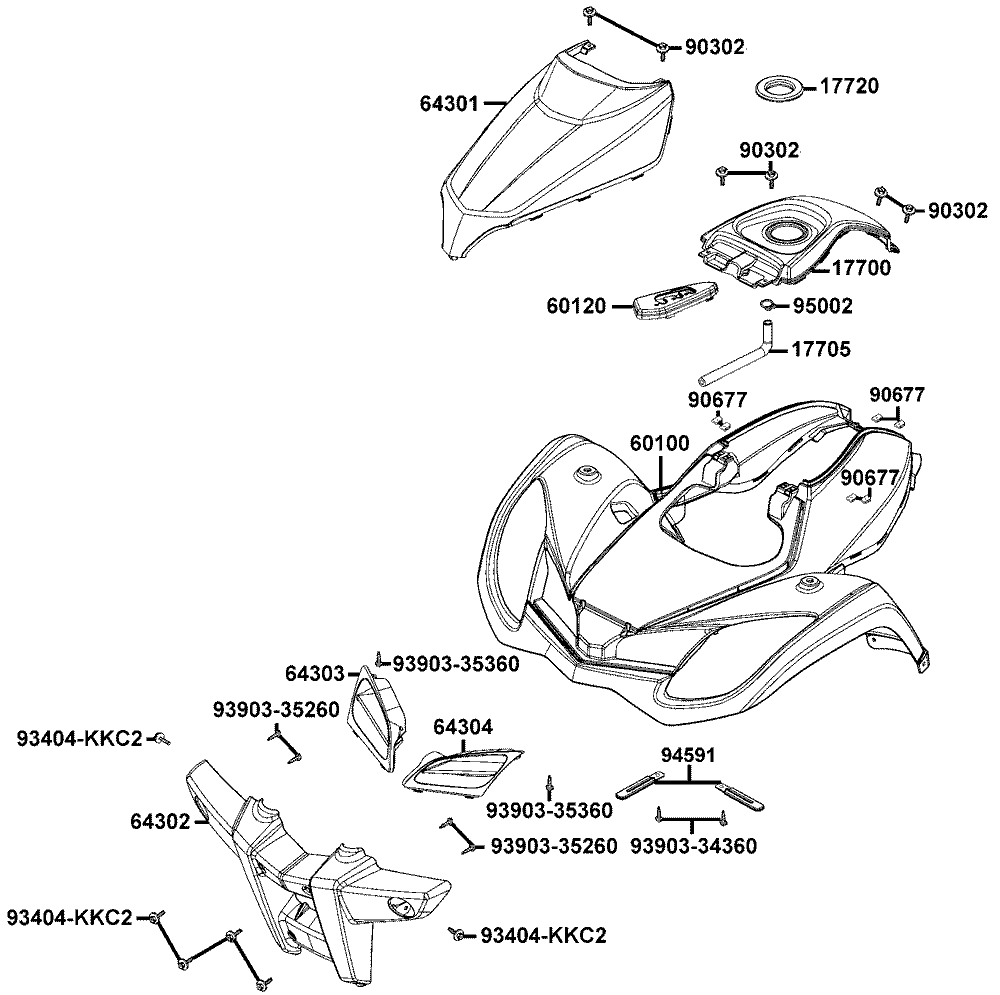 90302
64301
17720
90302
90302
17700
60120
95002
17705
90677
90677
60100
90677
64303
93903-35360
93903-35260
93404-KKC2
64304
94591
93903-35360
64302
93903-35260
93903-34360
93404-KKC2
93404-KKC2