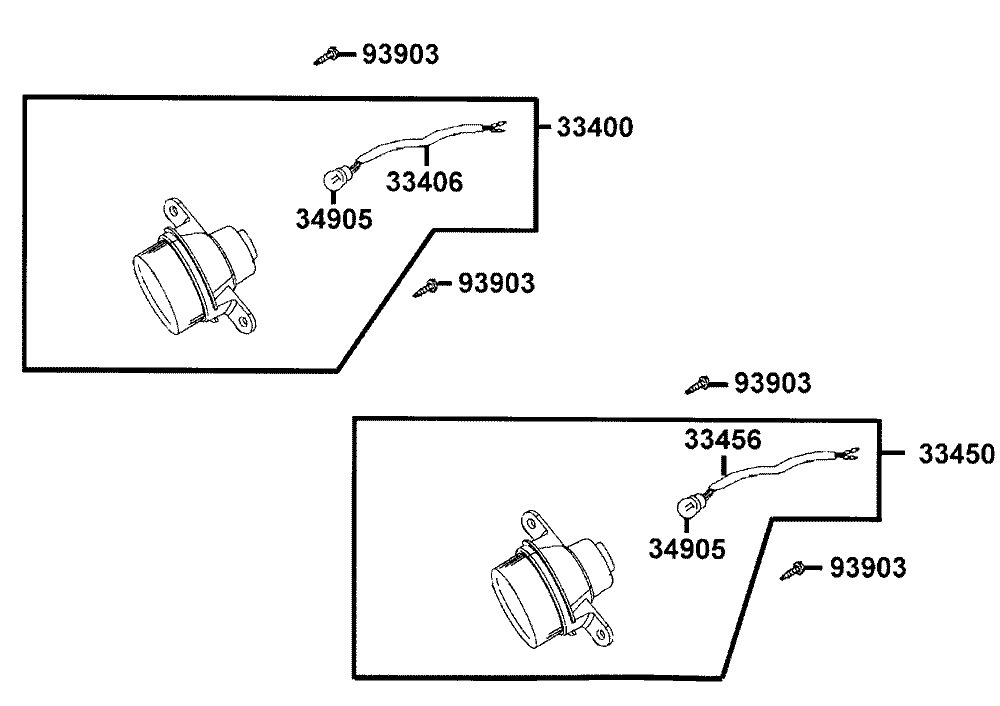 93903
33400
33406
34905
93903
93903
33456
33450
34905
93903