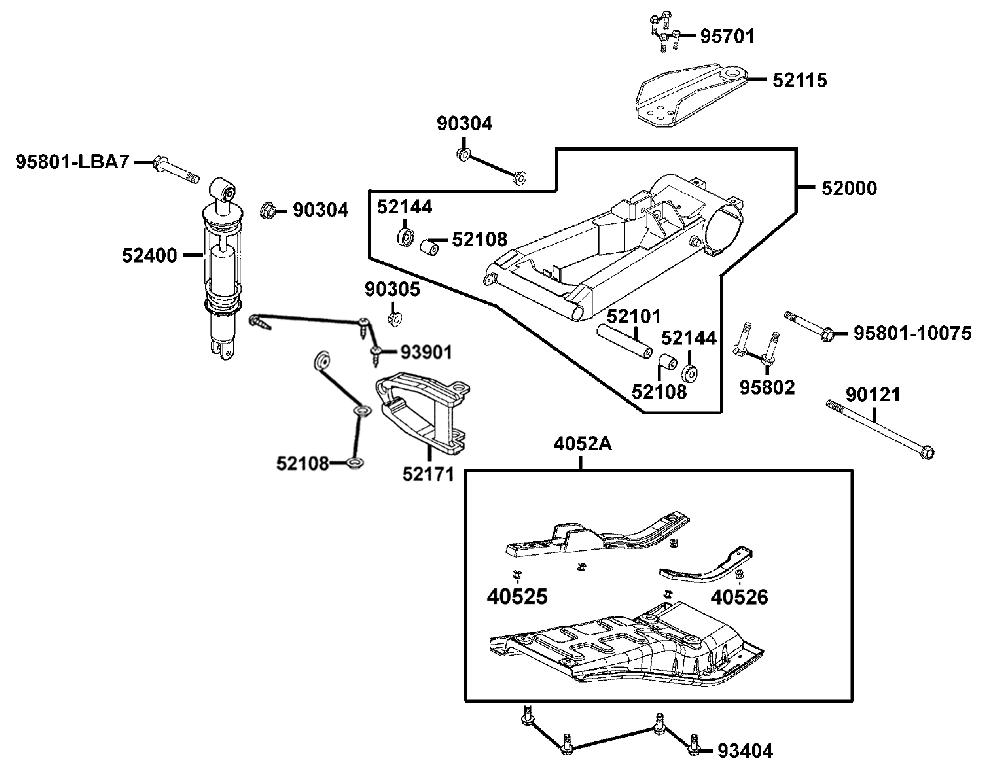 95701
52115
90304
95801-LBA7
52000
90304
52144
52108
52400
90305
52101
52144
95801-10075
93901
52108
95802
90121
52108
52171
4052A
40525
40526
93404