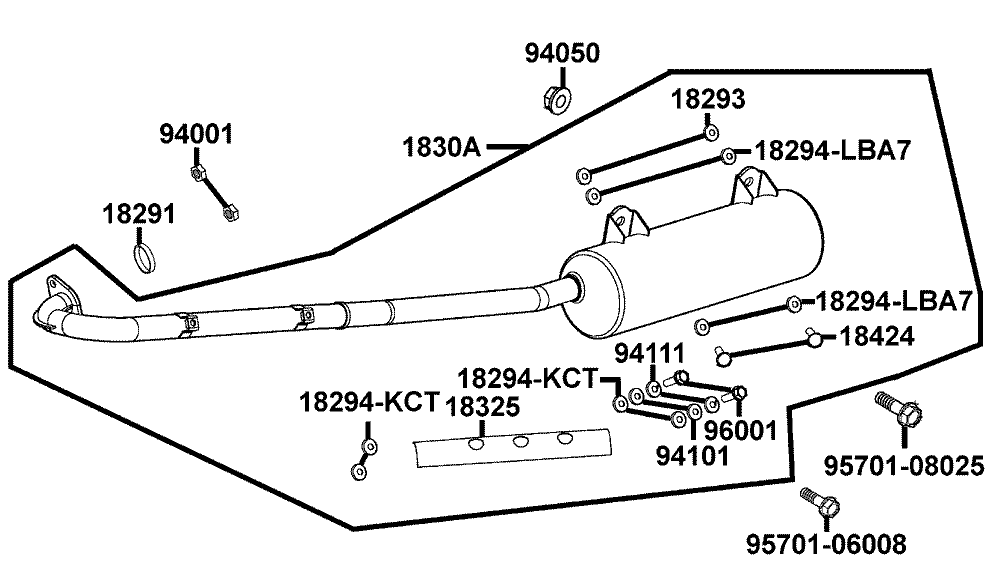 94050
18293
94001
1830A
18294-LBA7
18291
18294-LBA7
18424
94111
18294-KCT
18294-KCT
18325
96001
94101
95701-08025
95701-06008