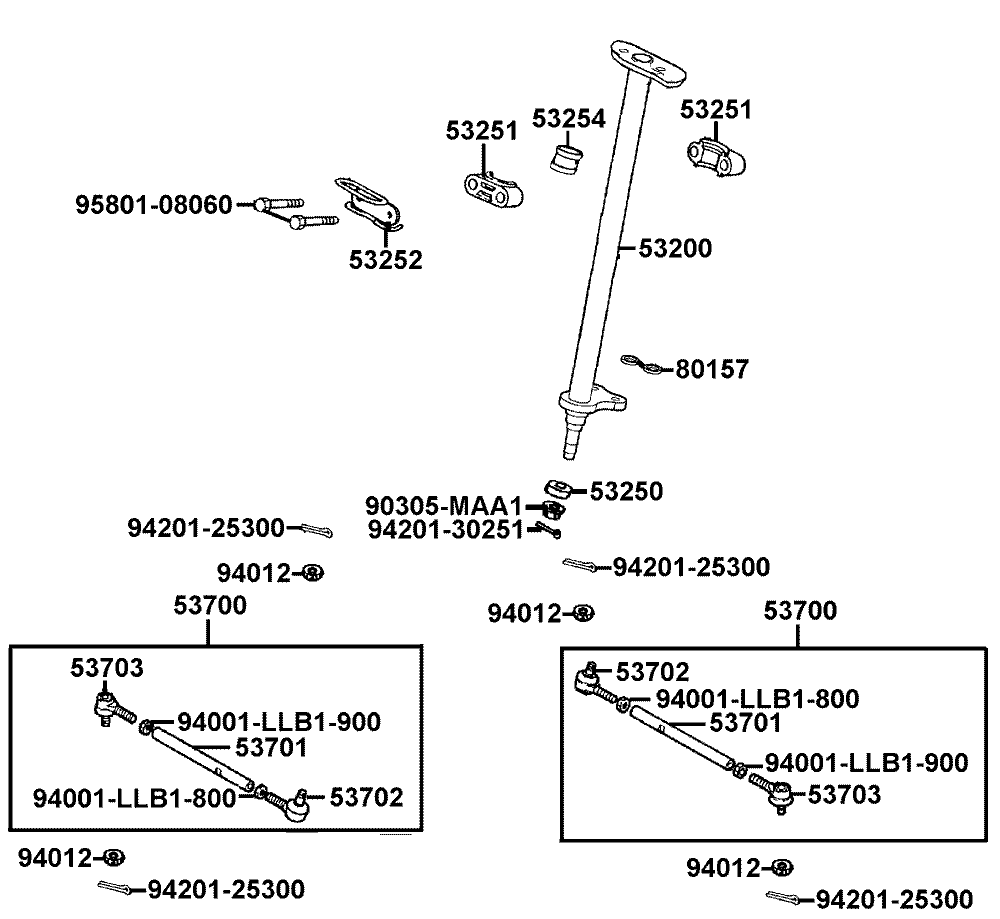 53251
53254
53251
95801-08060
53252
53200
80157
53250
90305-MAA1
94201-25300
94201-30251
94201-25300
94012
53700
94012
53700
53703
94001-LLB1-900
53701
94001-LLB1-800
53702
53702
94001-LLB1-800
53701
94001-LLB1-900
53703
94012
94201-25300
94012
94201-25300