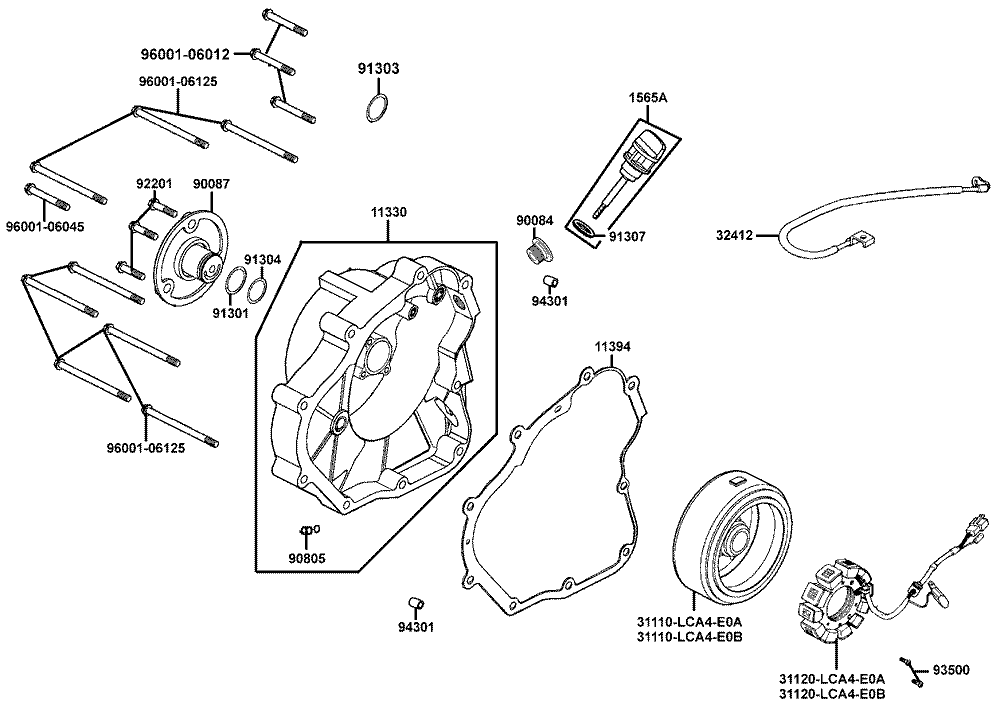 96001-06012
96001-06125
91303
1565A
92201
90087
96001-06045
11330
90084
91307
32412
91304
91301
94301
11394
96001-06125
90805
94301
31110-LCA4-E0A
31110-LCA4-E0B
31120-LCA4-E0A
31120-LCA4-E0B
93500