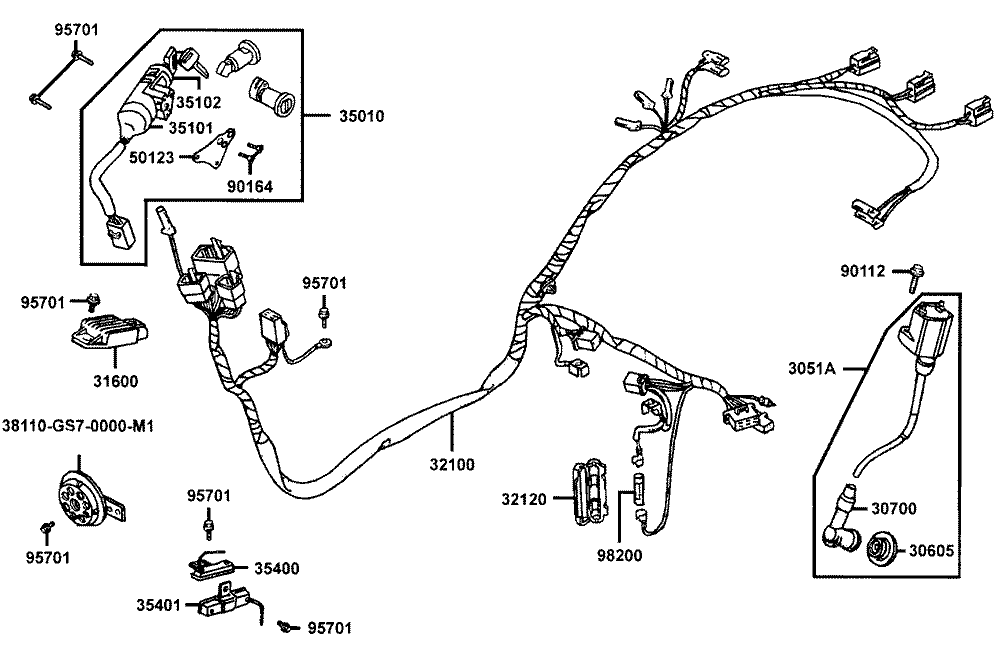 95701
35102
35101
35010
50123
90164
95701
95701
31600
38110-GS7-0000-M1
95701
95701
35400
35401
95701
32100
32120
98200
90112
3051A
30700
30605