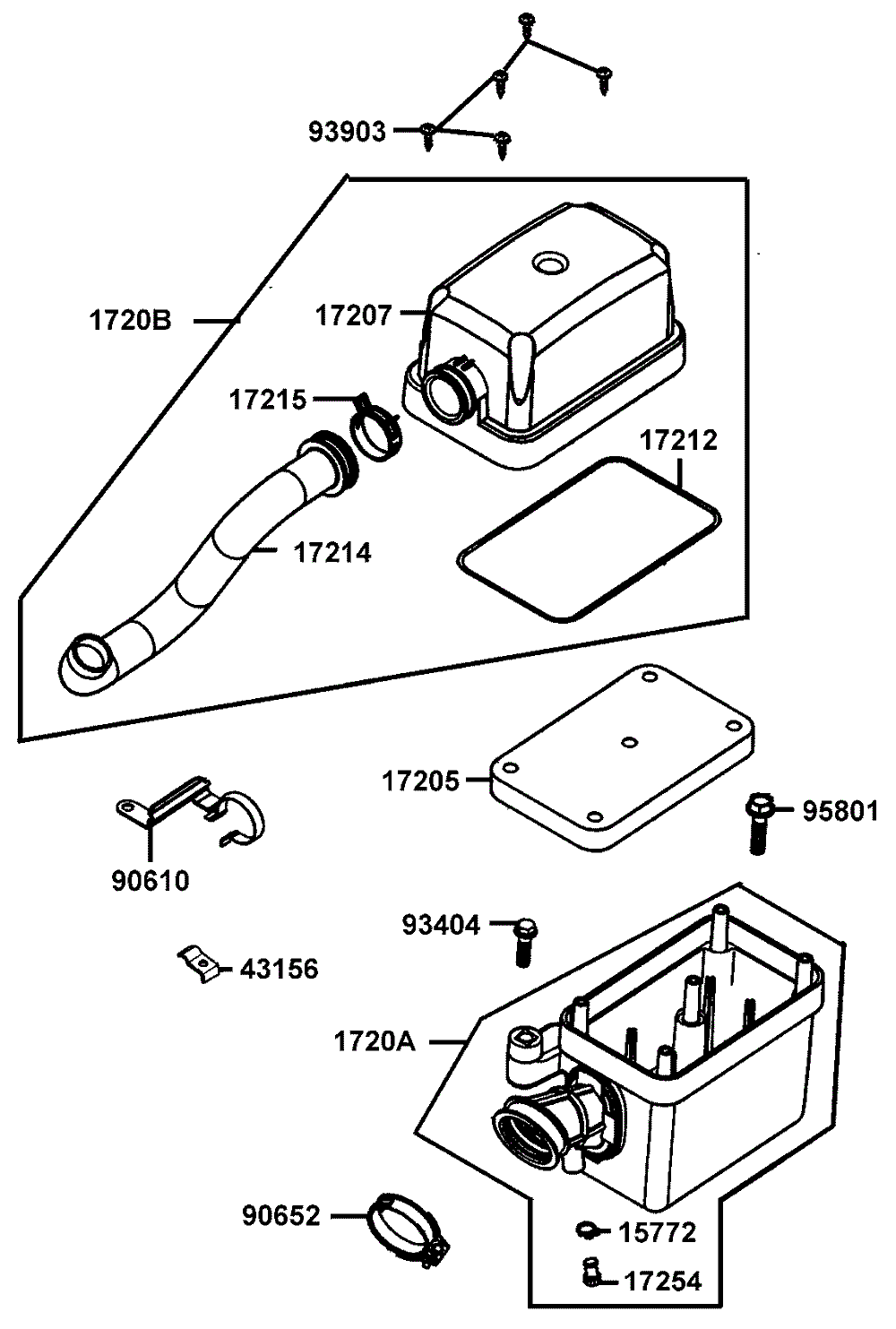 93903

1720B

17207

17215

17212

17214

17205

95801

90610

93404

43156

1720A

90652

15772

17254