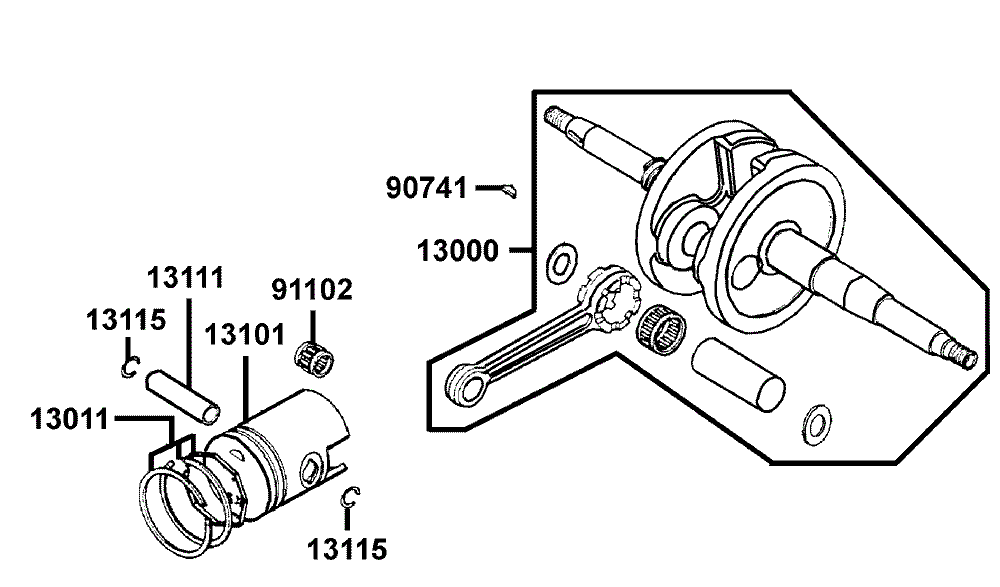 90741
13000
13111
91102
13115
13101
13011
13115