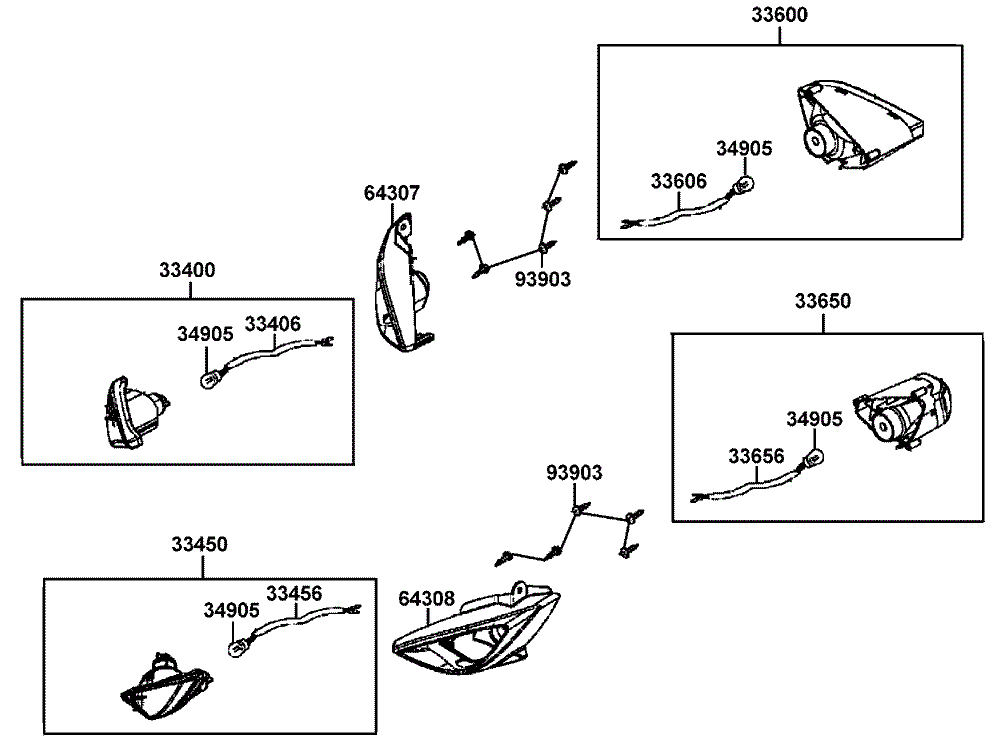 33600
34905
33606
64307
93903
33400
34905
33406
33650
34905
33656
93903
33450
34905
33456
64308