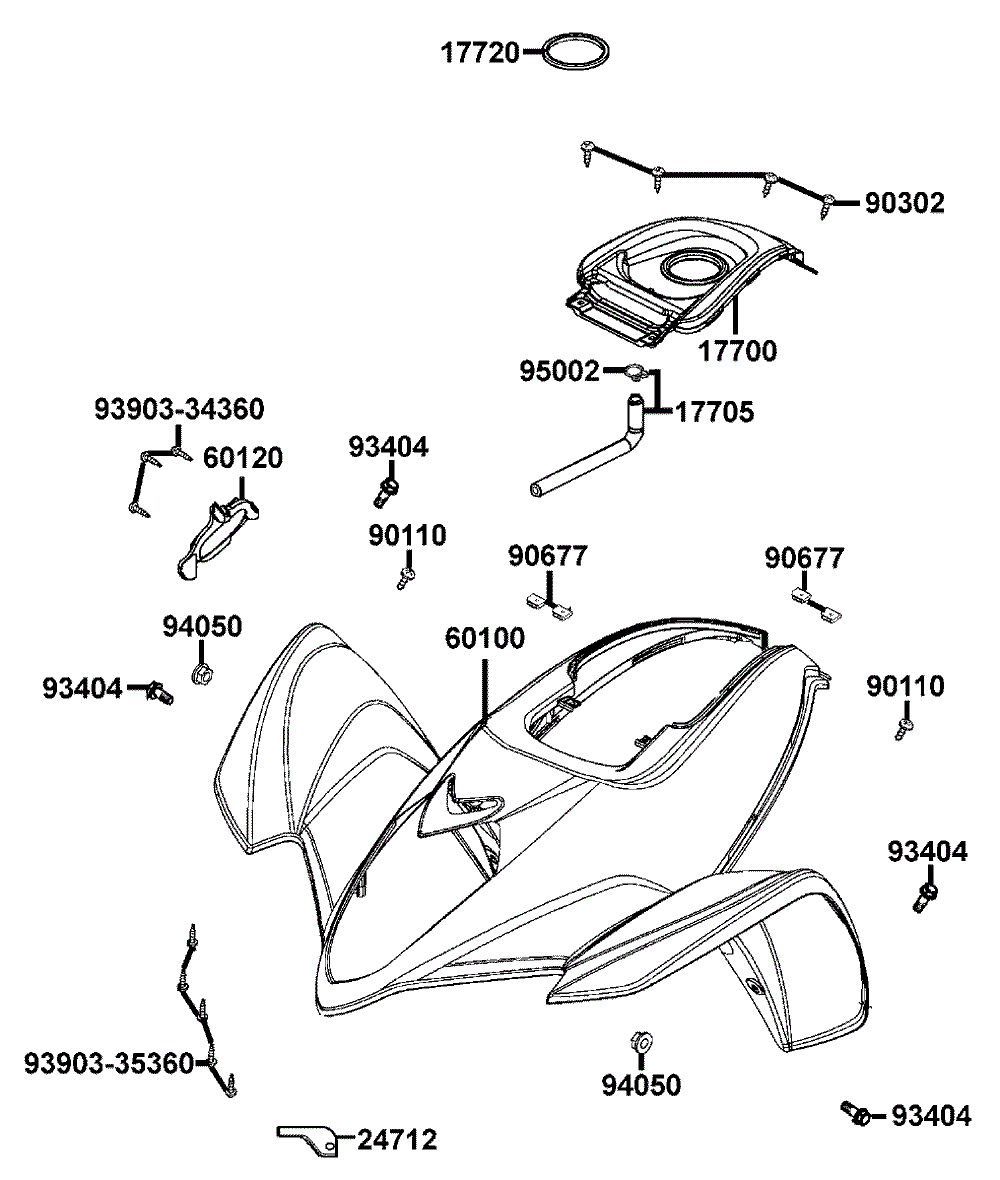 17720

90302

17700

95002

17705

93903-34360

60120

93404

90110

90677

90677

94050

60100

93404

90110

93404

93903-35360

94050

93404

24712