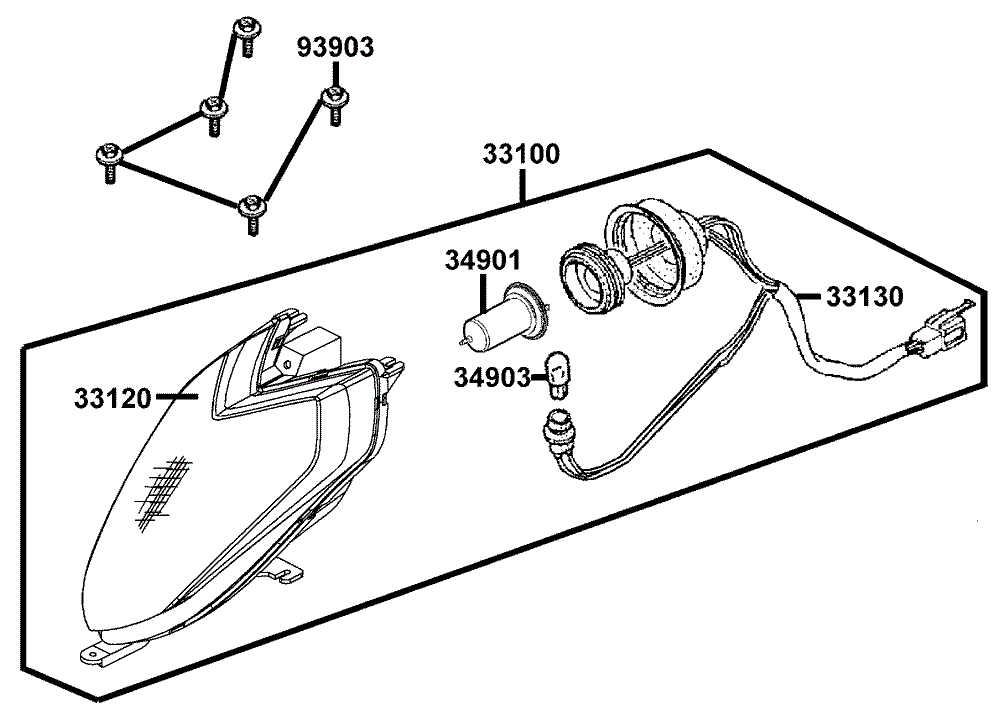 93903
33100
34901
33130
34903
33120