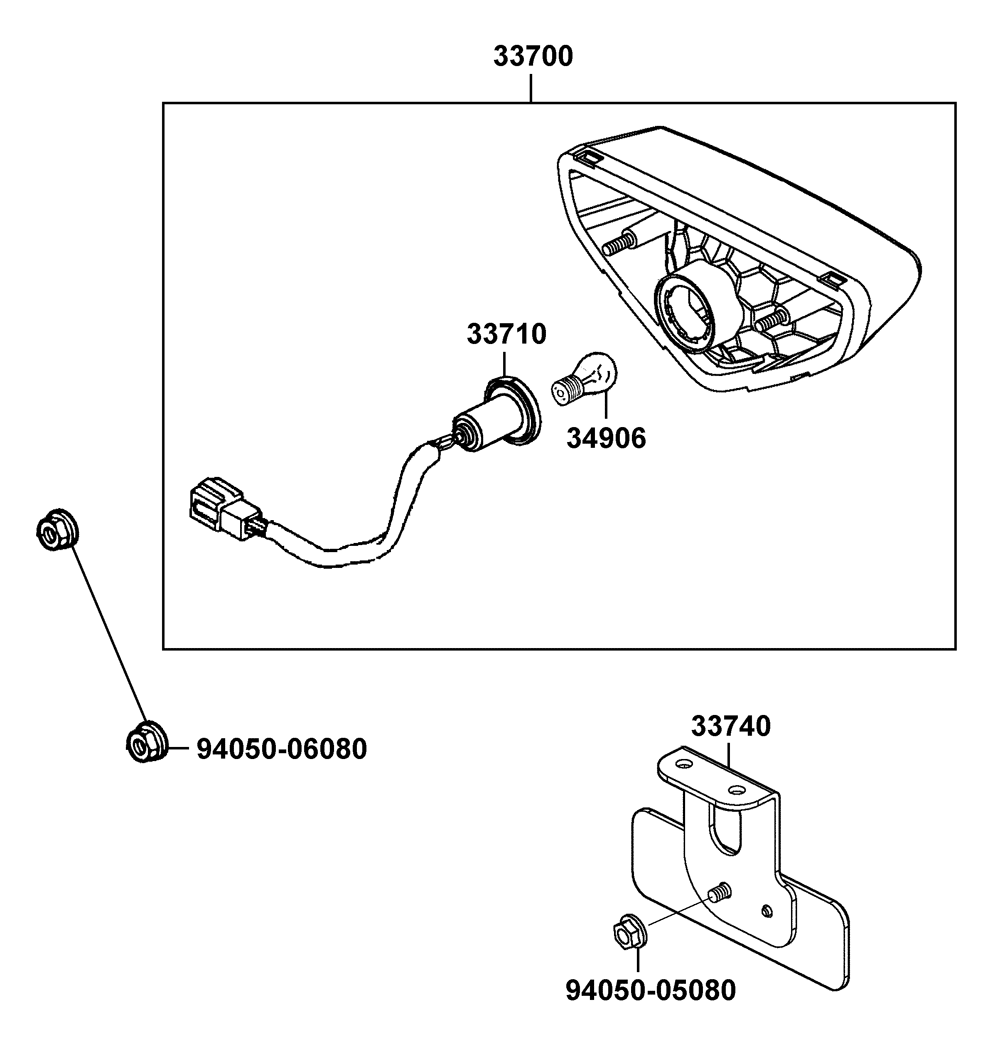 33700

33710

34906

94050-06080

33740

94050-05080