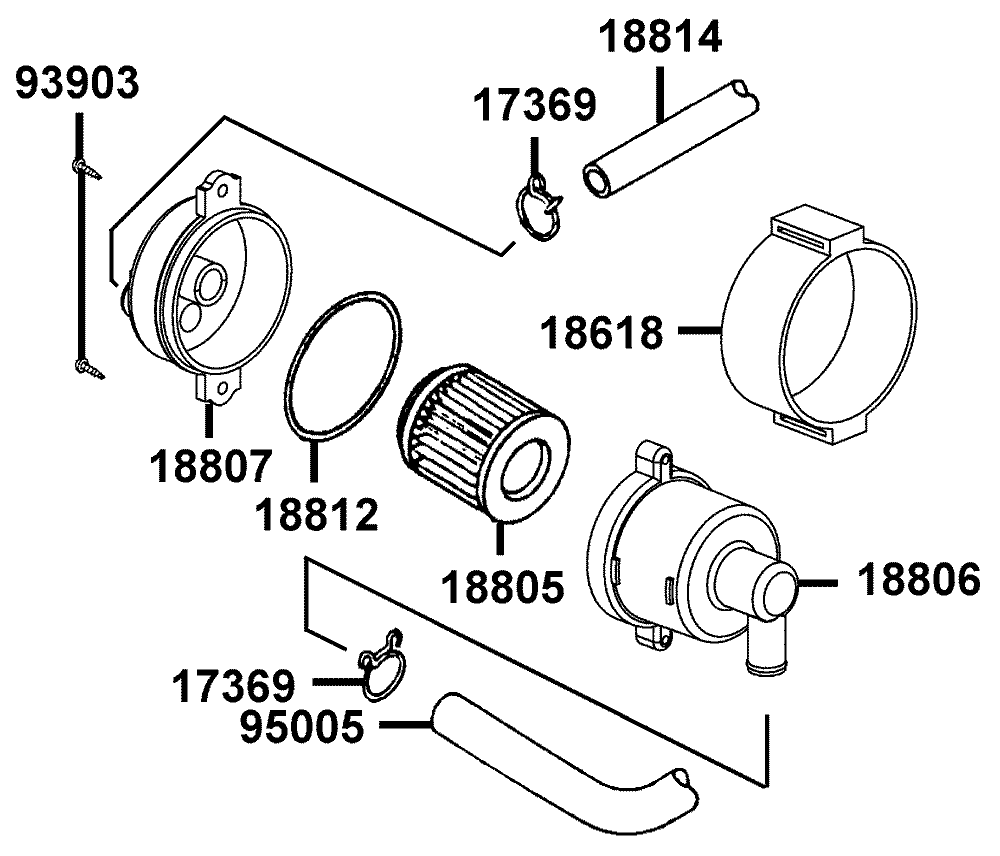 93903
17369
18814
18618
18807
18812
18805
18806
17369
95005