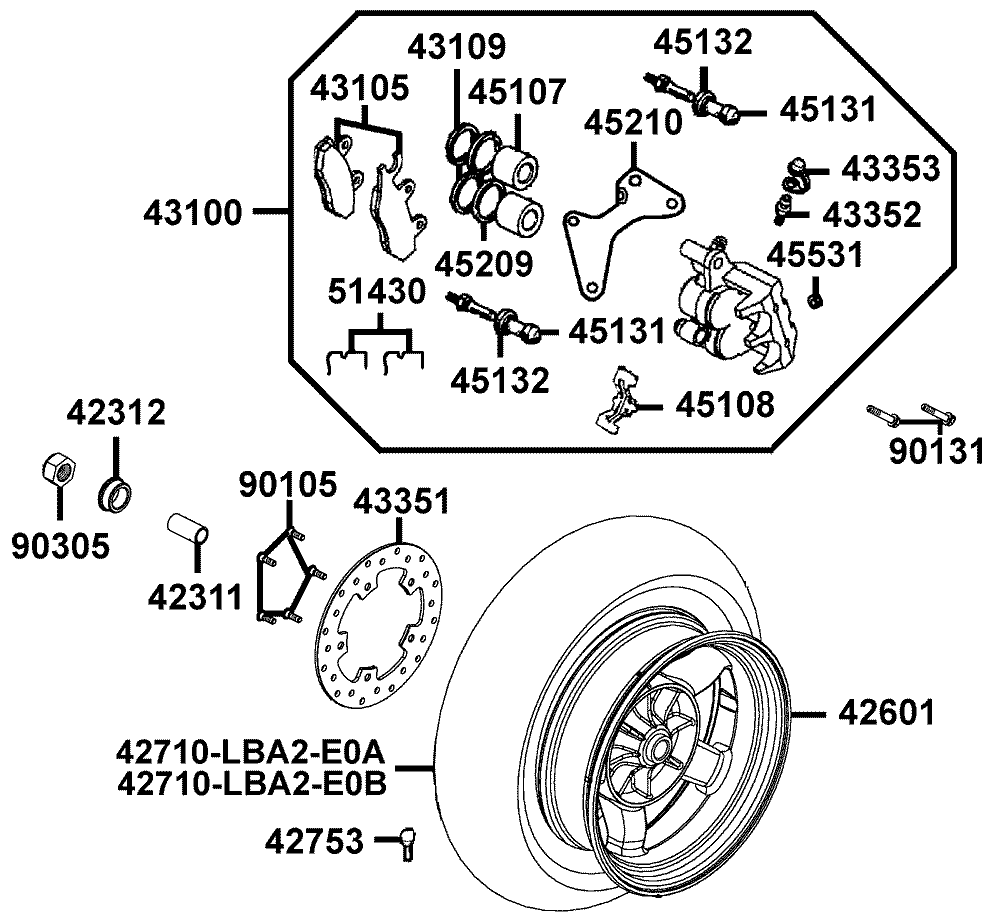 43109
45132
43105
45107
45131
45210
43353
43100
43352
45209
45531
51430
45131
45132
45108
42312
90131
90105
43351
90305
42311
42601
42710-LBA2-E0A
42710-LBA2-E0B
42753