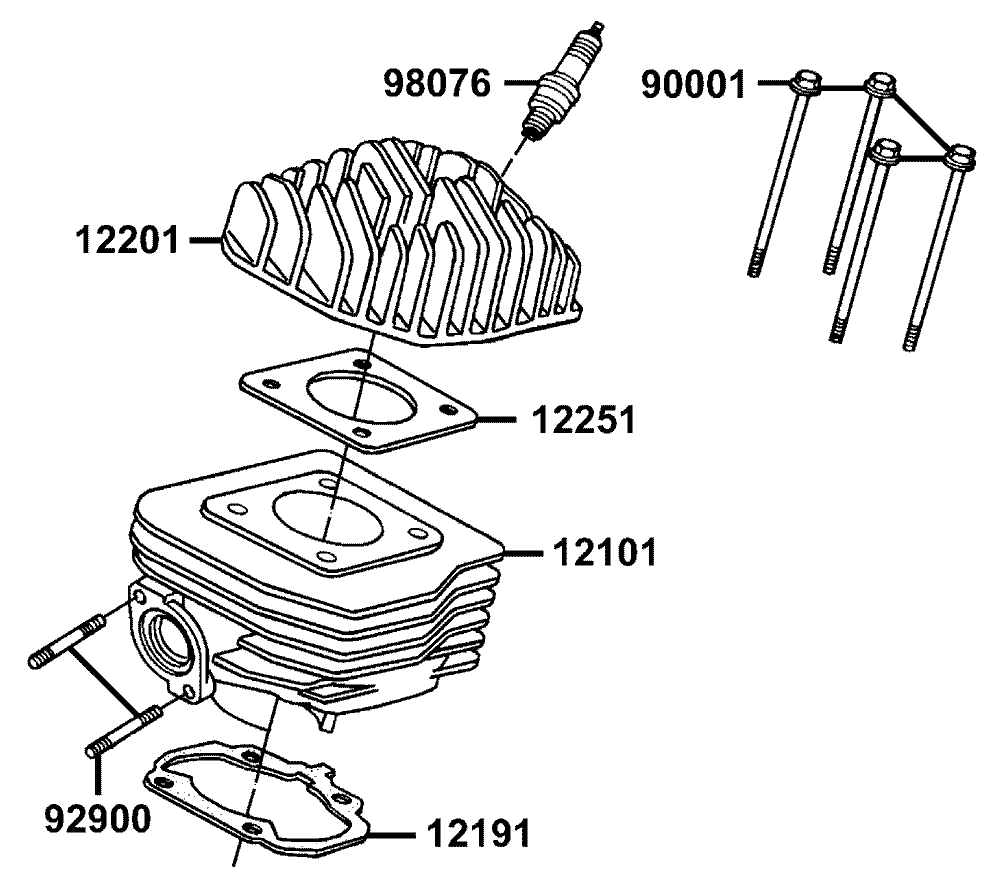 98076
90001
12201
12251
12101
92900
12191