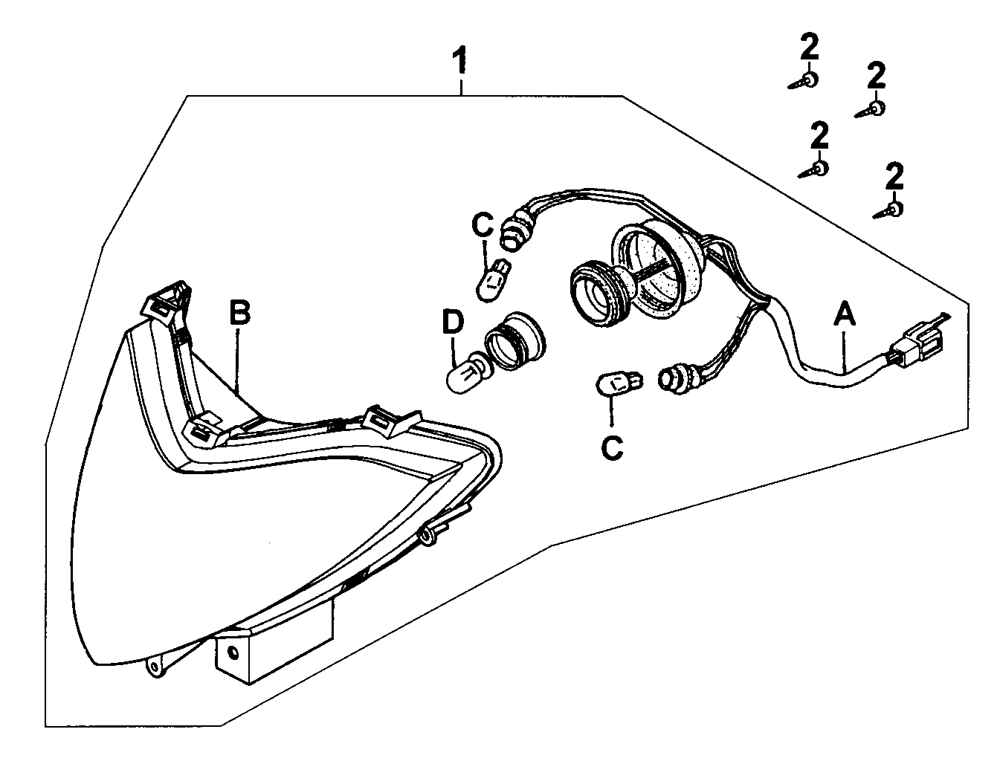 1
2
2
2
2
C
B
D
A
C