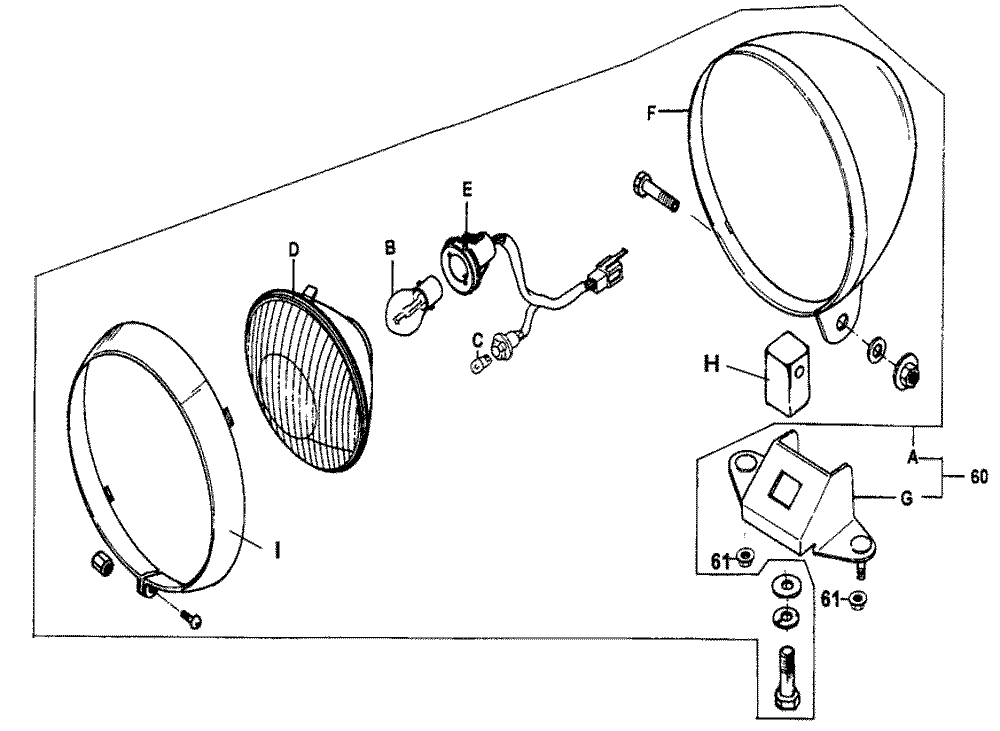 F
E
D
B
C
H
A
60
G
I
61
61