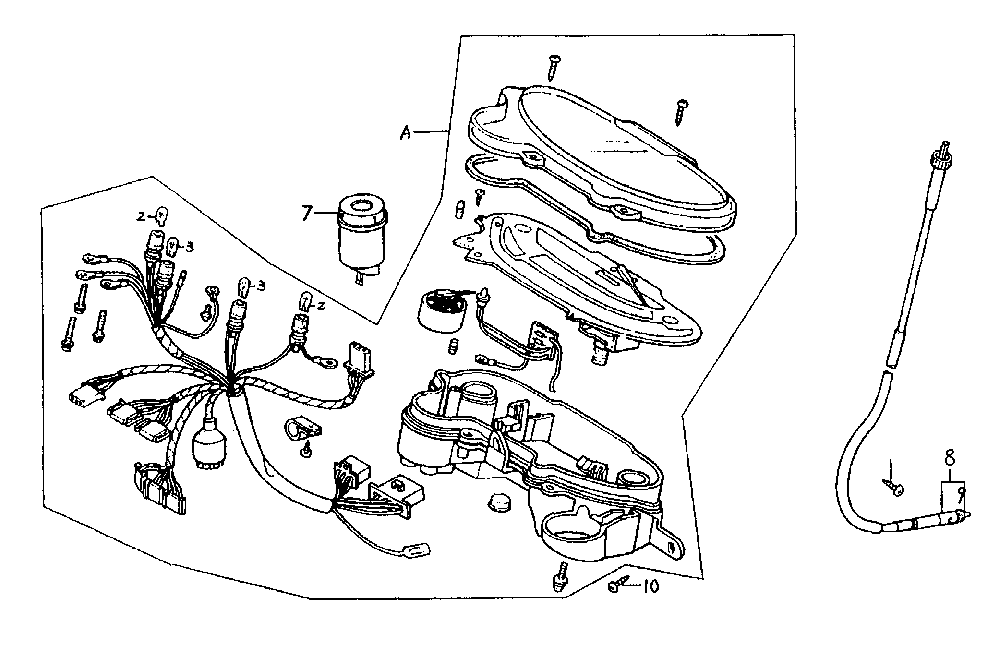 A
7
2
3
3
2
8
9
10