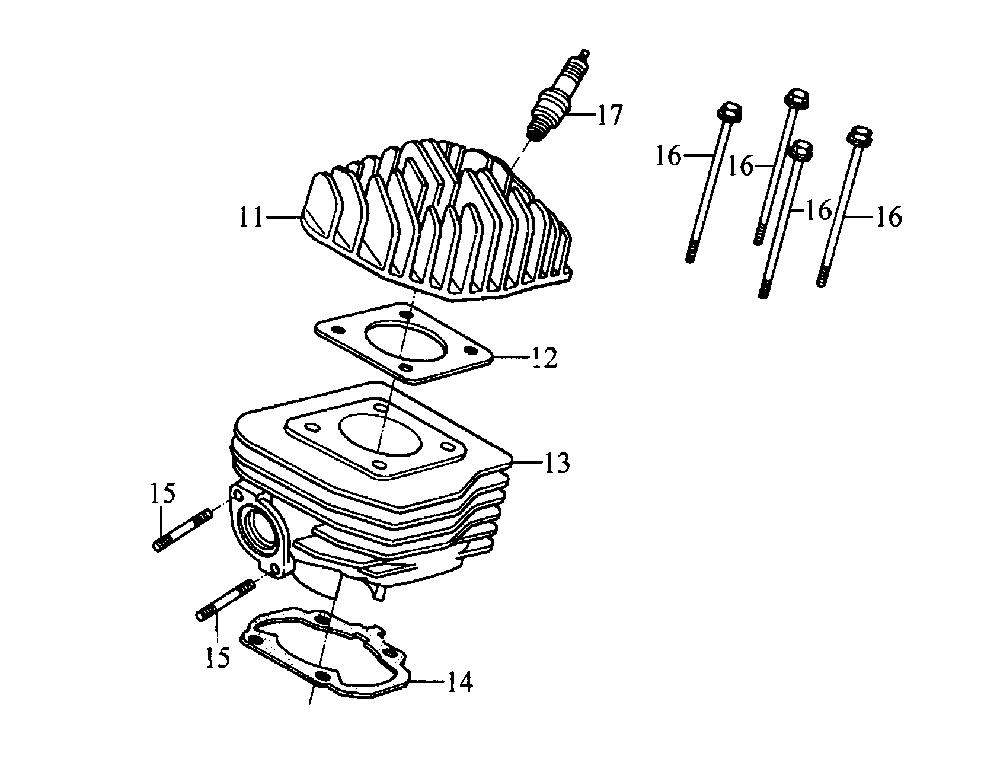 17
16
16
16
16
11
12
13
15
15
14