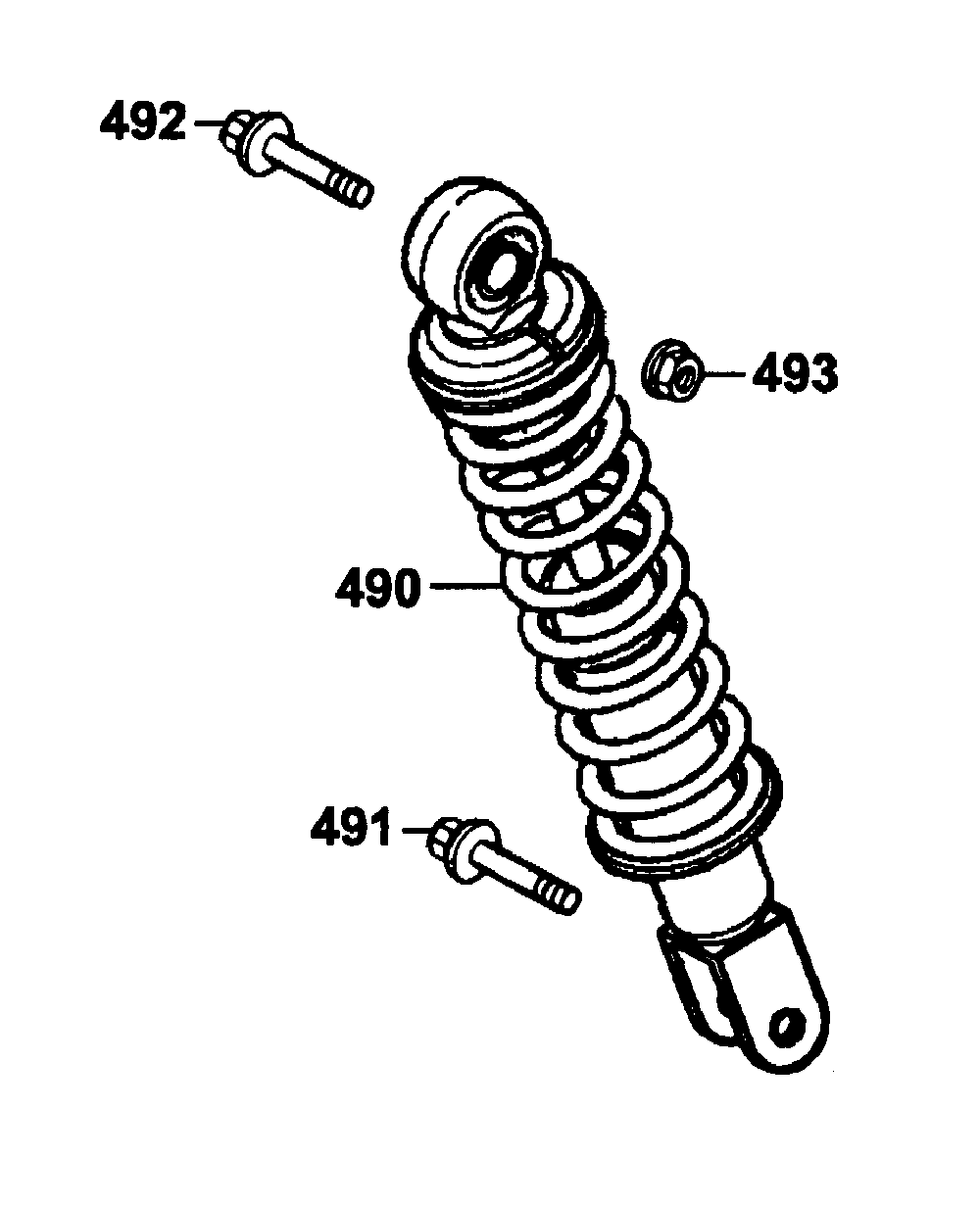 492

493

490

491