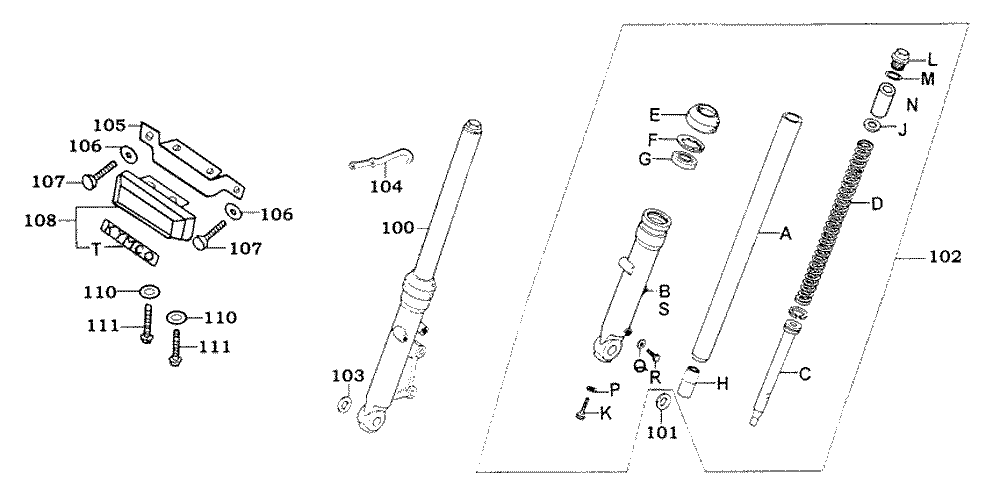 105
106
107
108
T
KYMCO
106
107
110
111
110
111
104
100
103
E
F
G
B
S
Q
R
P
K
101
A
H
L
M
N
J
D
C
102